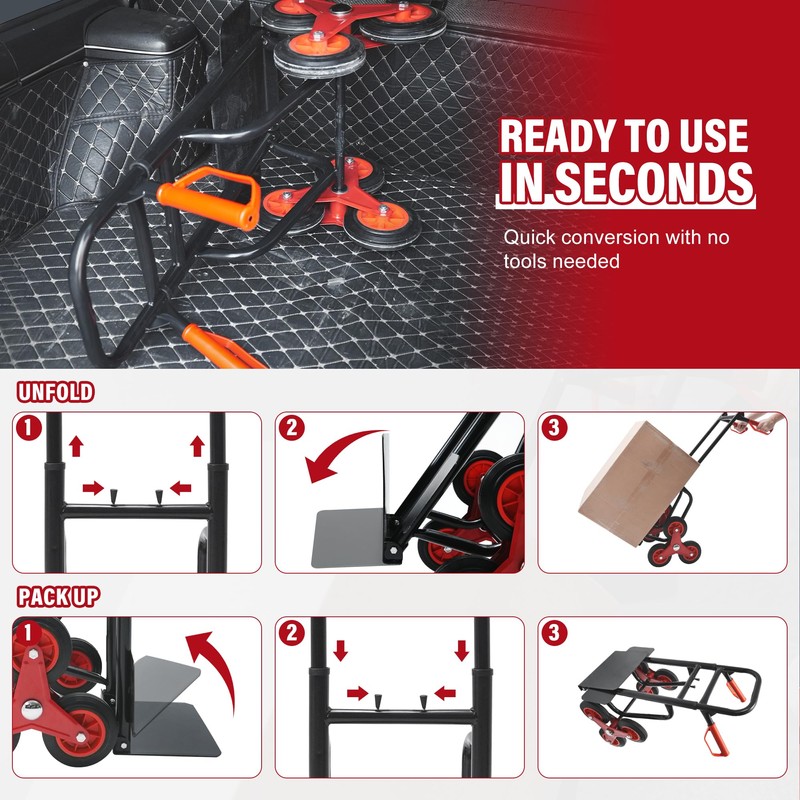 READY TO USE
IN SECONDS

Quick conversion with no tools needed

UNFOLD

1

2

3

PACK UP

1

2

3