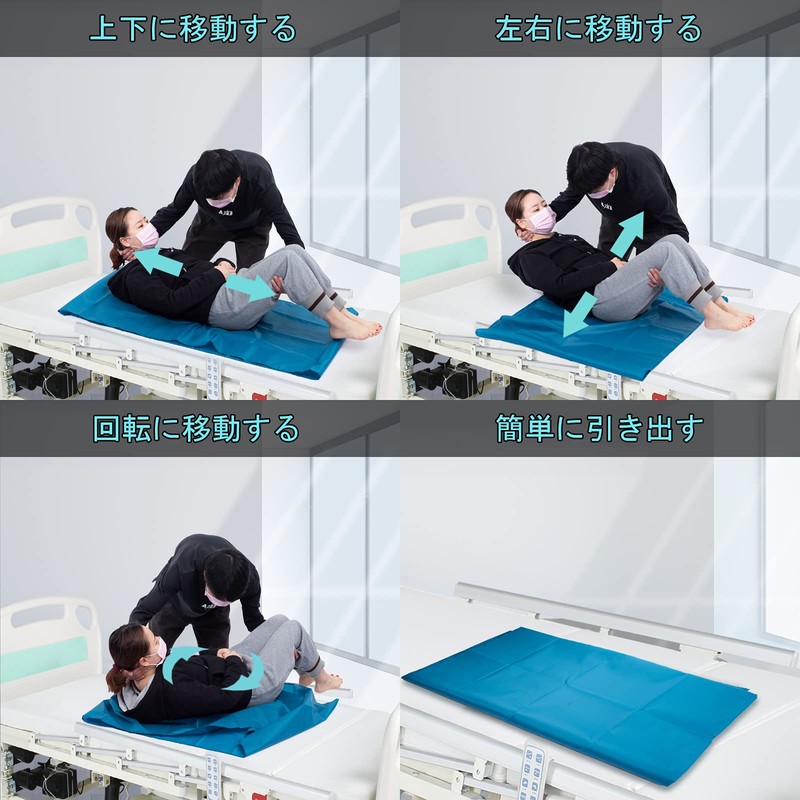 上下に移動する

左右に移動する

回転に移動する

簡単に引き出す