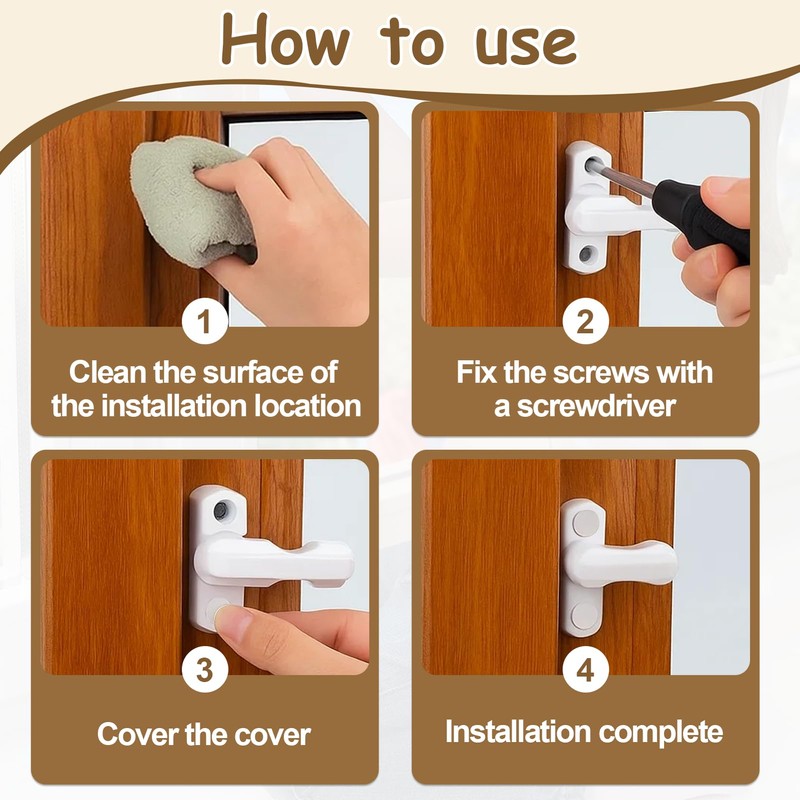 How to use

1
Clean the surface of the installation location

2
Fix the screws with a screwdriver

3
Cover the cover

4
Installation complete