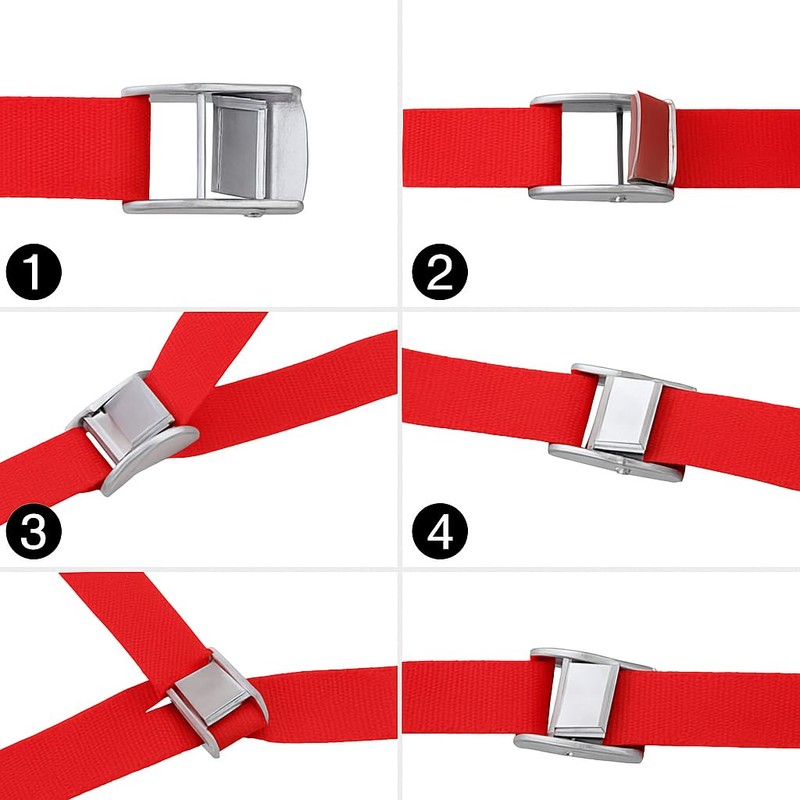 1

2

3

4