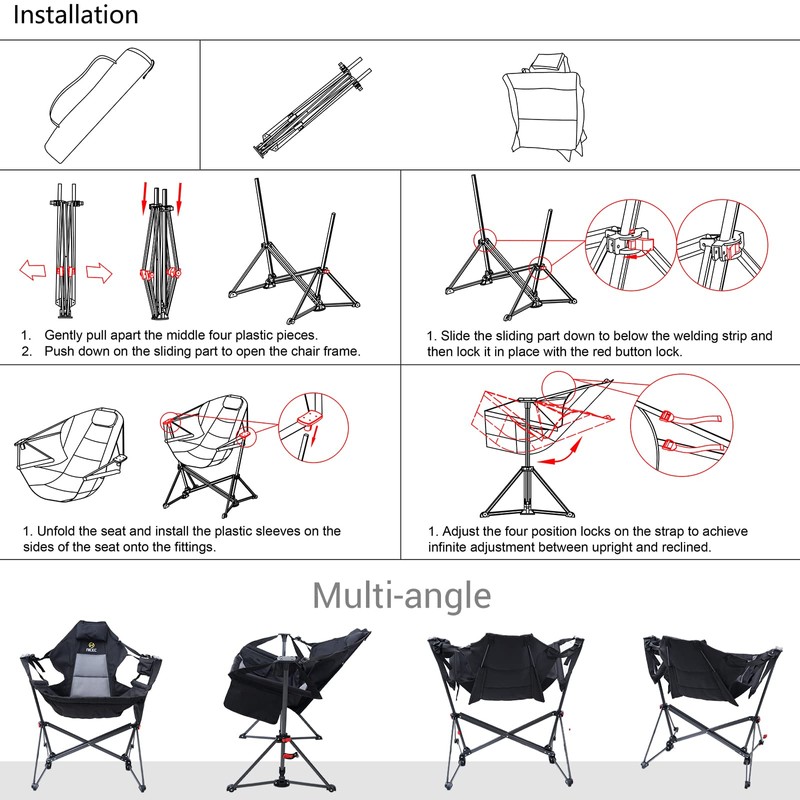 Installation

1. Gently pull apart the middle four plastic pieces.
2. Push down on the sliding part to open the chair frame.

1. Slide the sliding part down to below the welding strip and then lock it in place with the red button lock.

1. Unfold the seat and install the plastic sleeves on the sides of the seat onto the fittings.

1. Adjust the four position locks on the strap to achieve infinite adjustment between upright and reclined.

Multi-angle