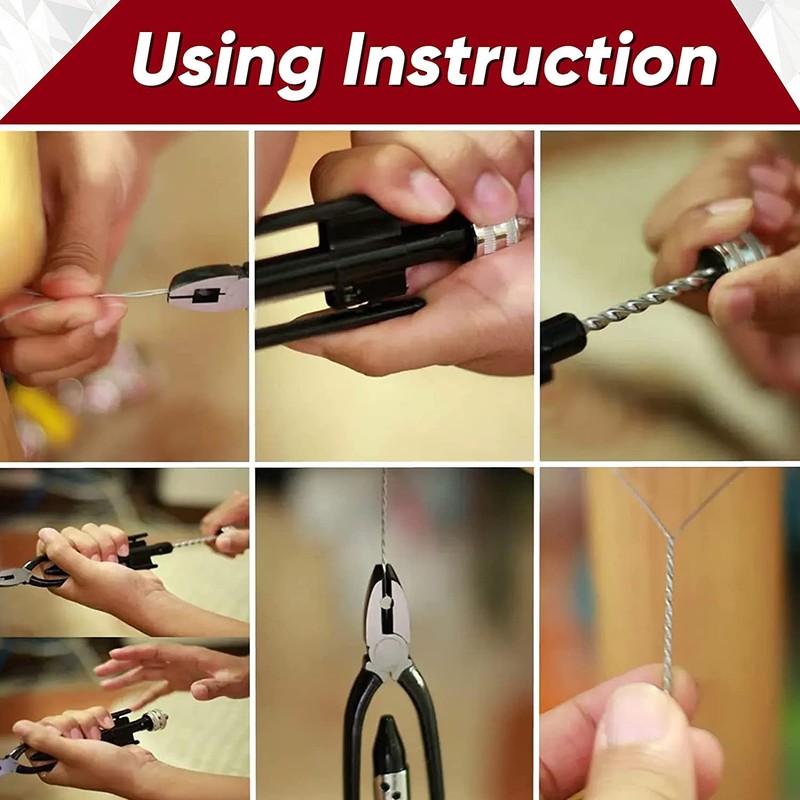 Using Instruction