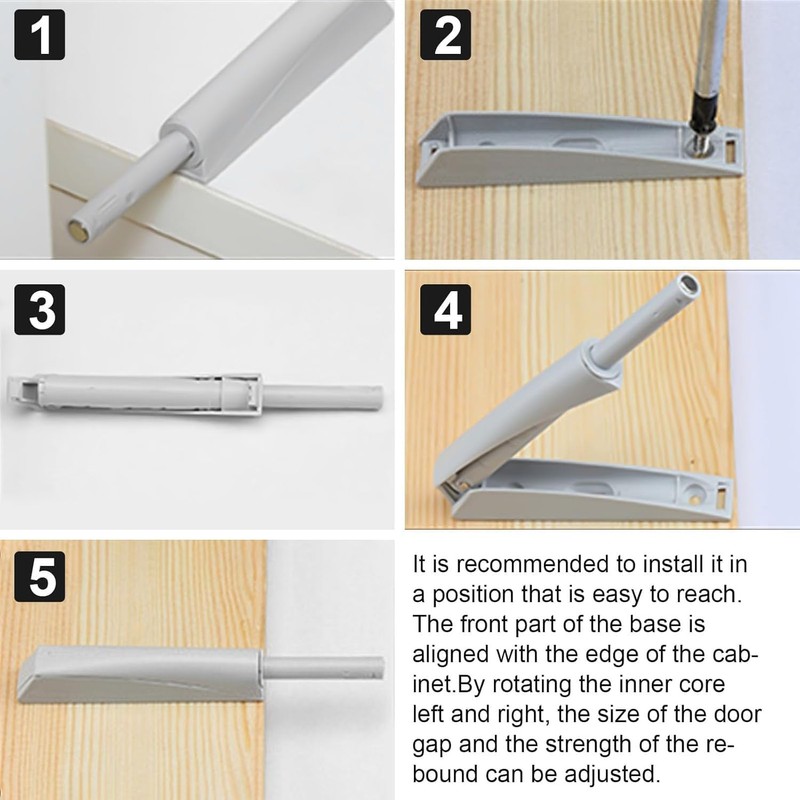 1

2

3

4

5

It is recommended to install it in a position that is easy to reach. The front part of the base is aligned with the edge of the cabinet.By rotating the inner core left and right, the size of the door gap and the strength of the rebound can be adjusted.