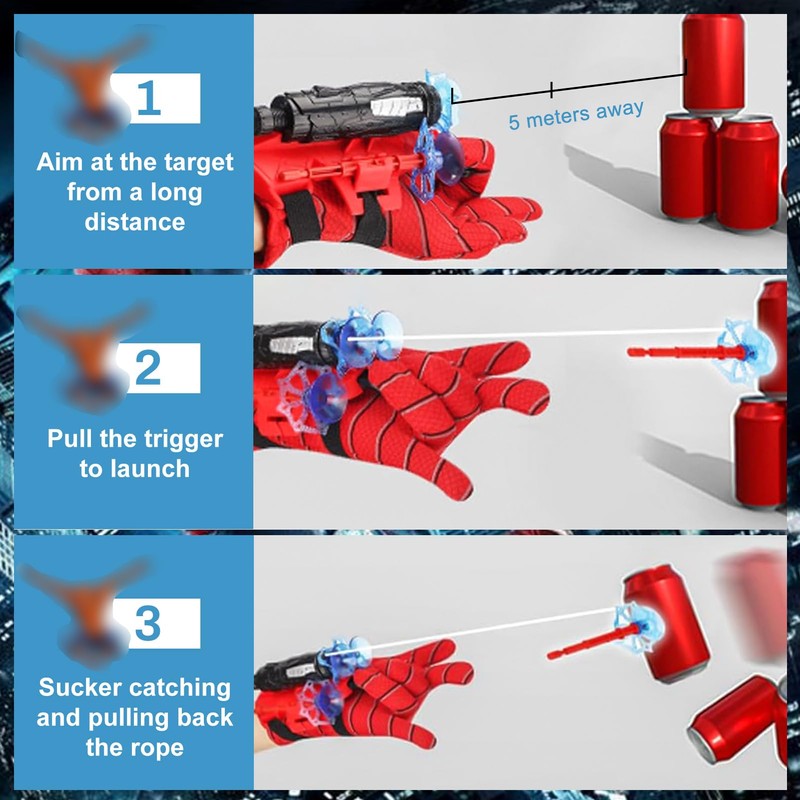 1

Aim at the target from a long distance

5 meters away

2

Pull the trigger to launch

3

Sucker catching and pulling back the rope