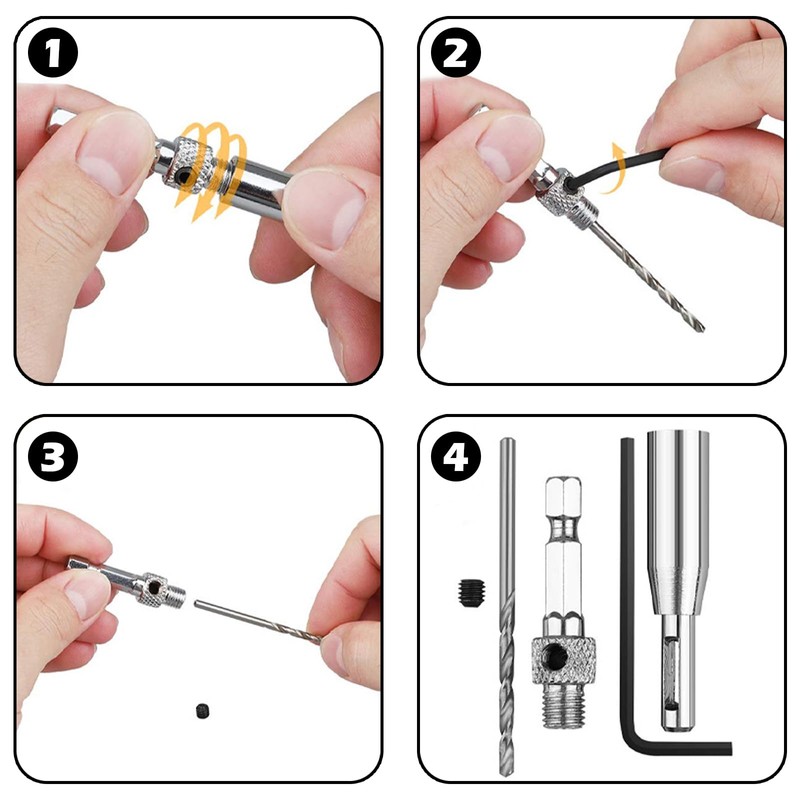 1

2

3

4