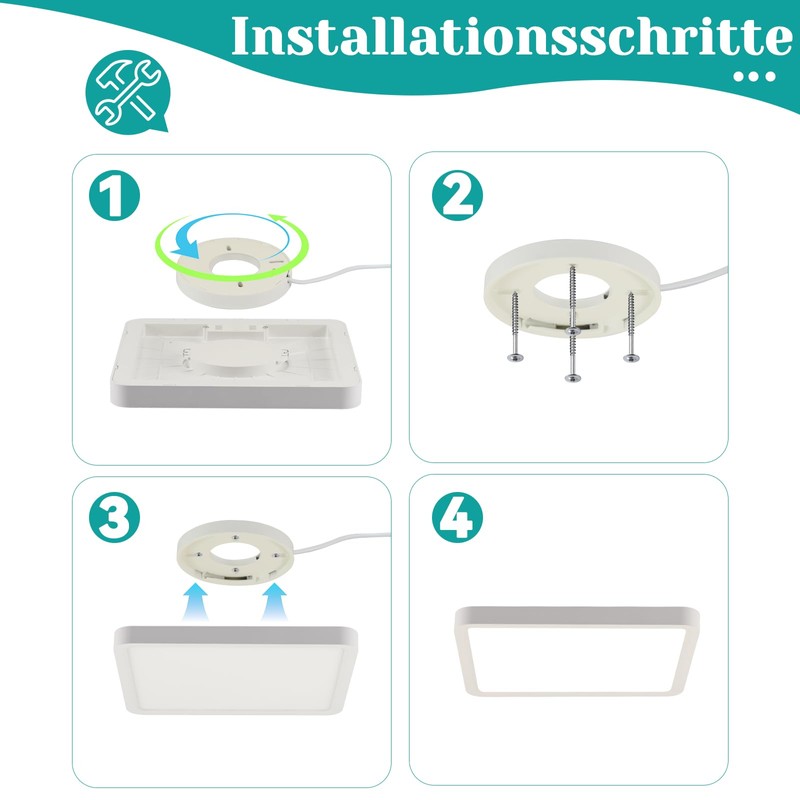 Installationsschritte

1

2

3

4