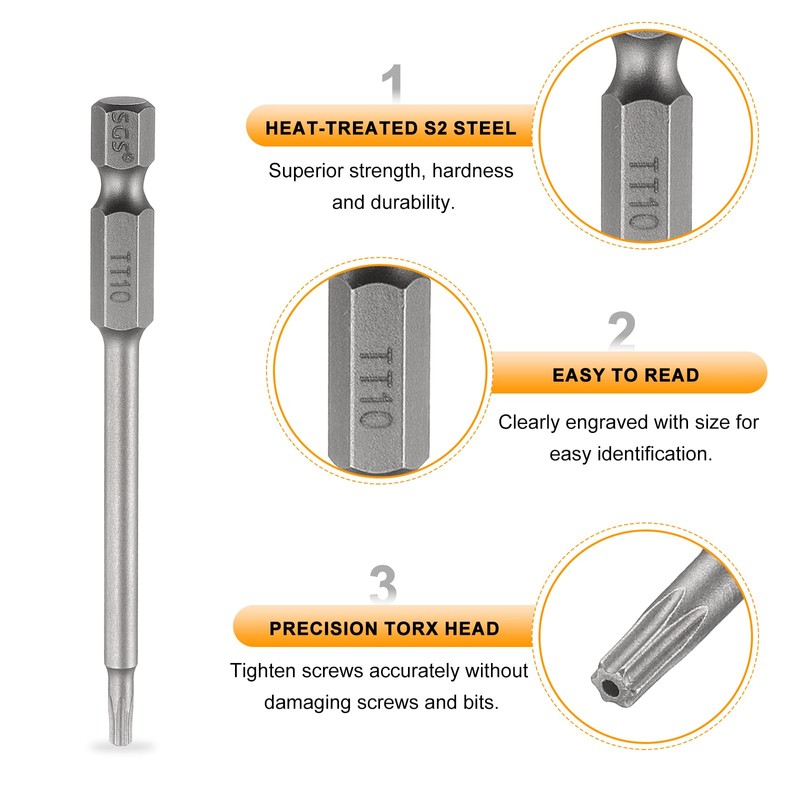 SGS

TT10

1

HEAT-TREATED S2 STEEL

Superior strength, hardness and durability.

TT10

TT10

2

EASY TO READ

Clearly engraved with size for easy identification.

3

PRECISION TORX HEAD

Tighten screws accurately without damaging screws and bits.