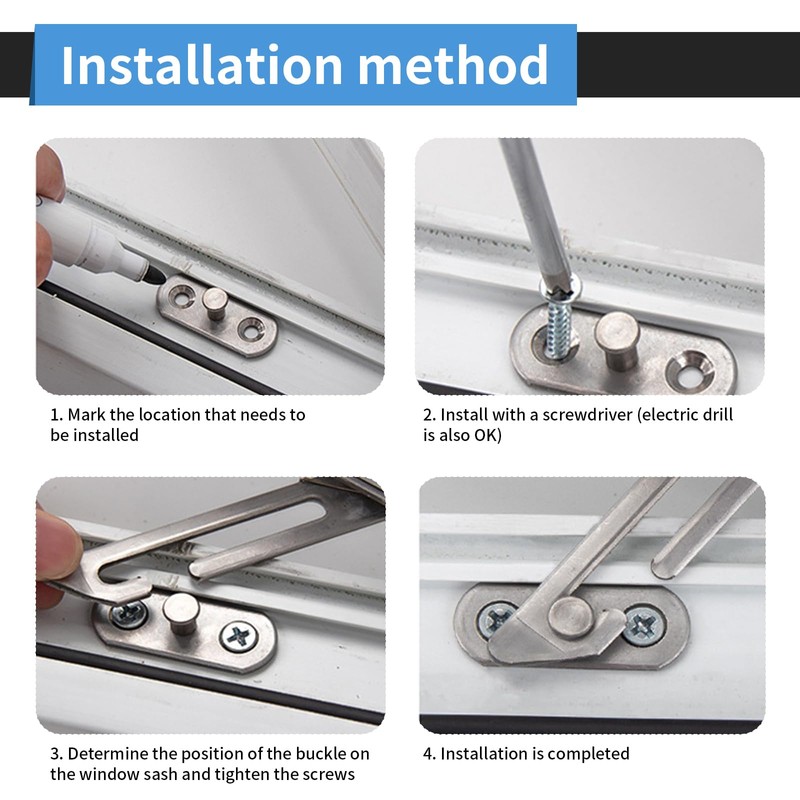 Installation method

1. Mark the location that needs to be installed

2. Install with a screwdriver (electric drill is also OK)

3. Determine the position of the buckle on the window sash and tighten the screws

4. Installation is completed