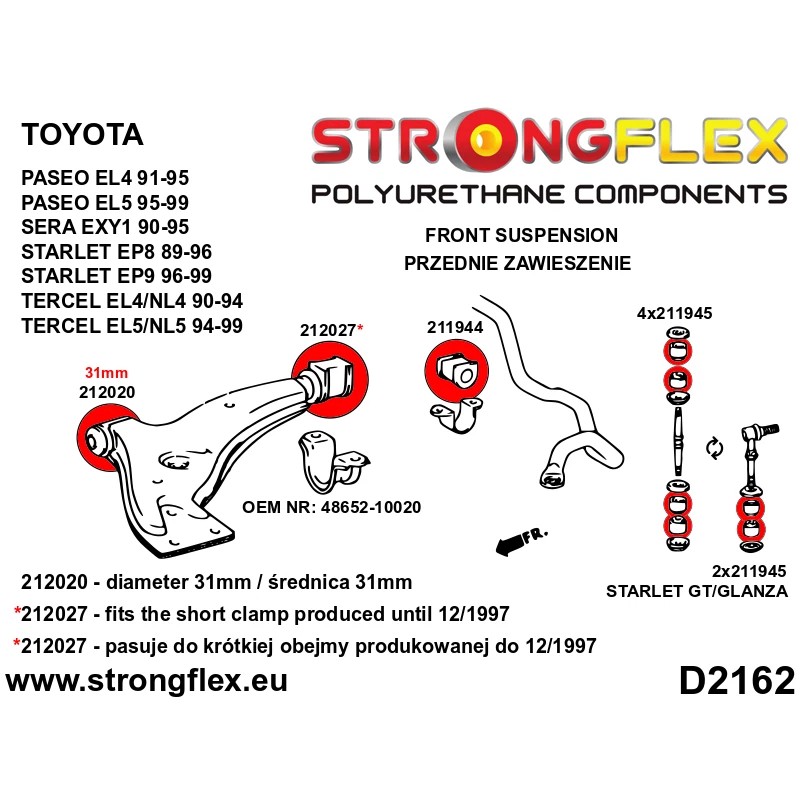 TOYOTA

PASEO EL4 91-95
PASEO EL5 95-99
SERA EXY1 90-95
STARLET EP8 89-96
STARLET EP9 96-99
TERCEL EL4/NL4 90-94
TERCEL EL5/NL5 94-99

STRONGFLEX
POLYURETHANE COMPONENTS

FRONT SUSPENSION
PRZEDNIE ZAWIESZENIE

31mm
212020

212027*

211944

4x211945

OEM NR: 48652-10020

FR.

2x211945
STARLET GT/GLANZA

212020 - diameter 31mm / średnica 31mm
*212027 - fits the short clamp produced until 12/1997
*212027 - pasuje do krótkiej obejmy produkowanej do 12/1997

www.strongflex.eu

D2162