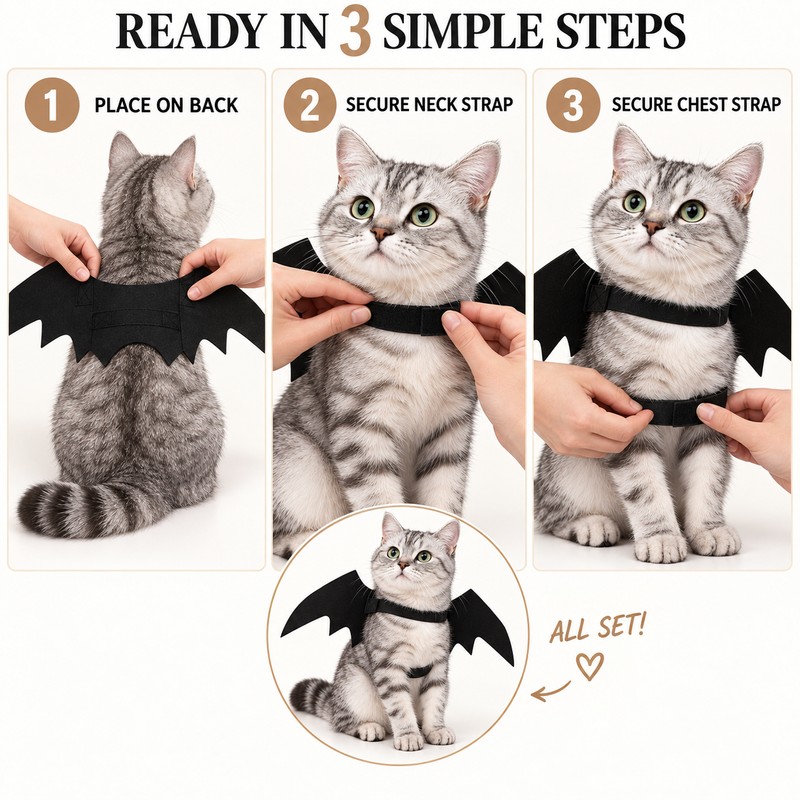 READY IN 3 SIMPLE STEPS

1 PLACE ON BACK

2 SECURE NECK STRAP

3 SECURE CHEST STRAP

ALL SET!