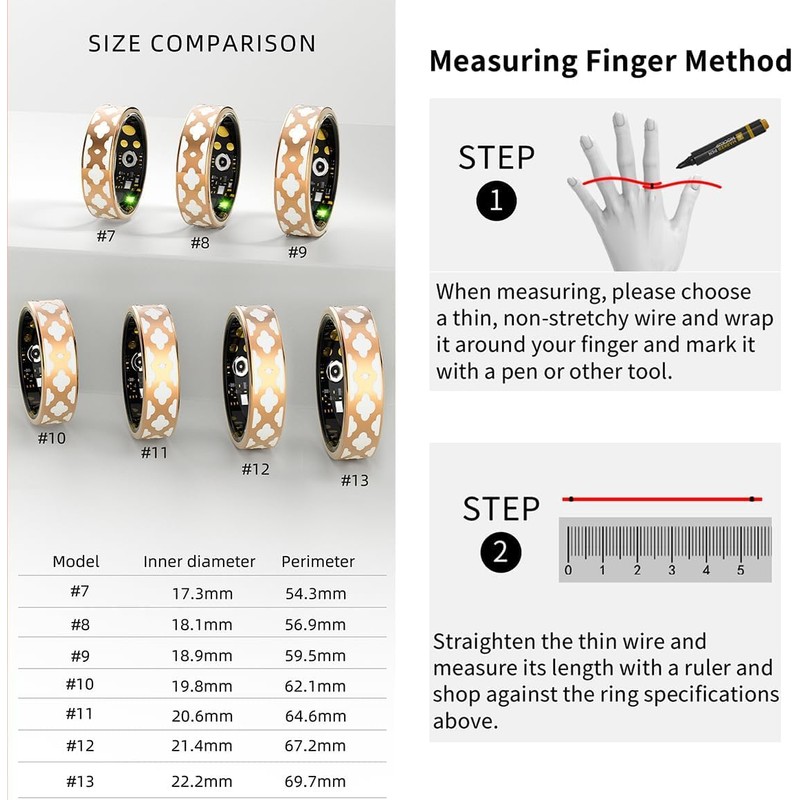 SIZE COMPARISON

#7 #8 #9

#10 #11 #12 #13

| Model | Inner diameter | Perimeter |
|---|---|---|
| #7 | 17.3mm | 54.3mm |
| #8 | 18.1mm | 56.9mm |
| #9 | 18.9mm | 59.5mm |
| #10 | 19.8mm | 62.1mm |
| #11 | 20.6mm | 64.6mm |
| #12 | 21.4mm | 67.2mm |
| #13 | 22.2mm | 69.7mm |

Measuring Finger Method

STEP 1

When measuring, please choose a thin, non-stretchy wire and wrap it around your finger and mark it with a pen or other tool.

STEP 2

0 1 2 3 4 5

Straighten the thin wire and measure its length with a ruler and shop against the ring specifications above.