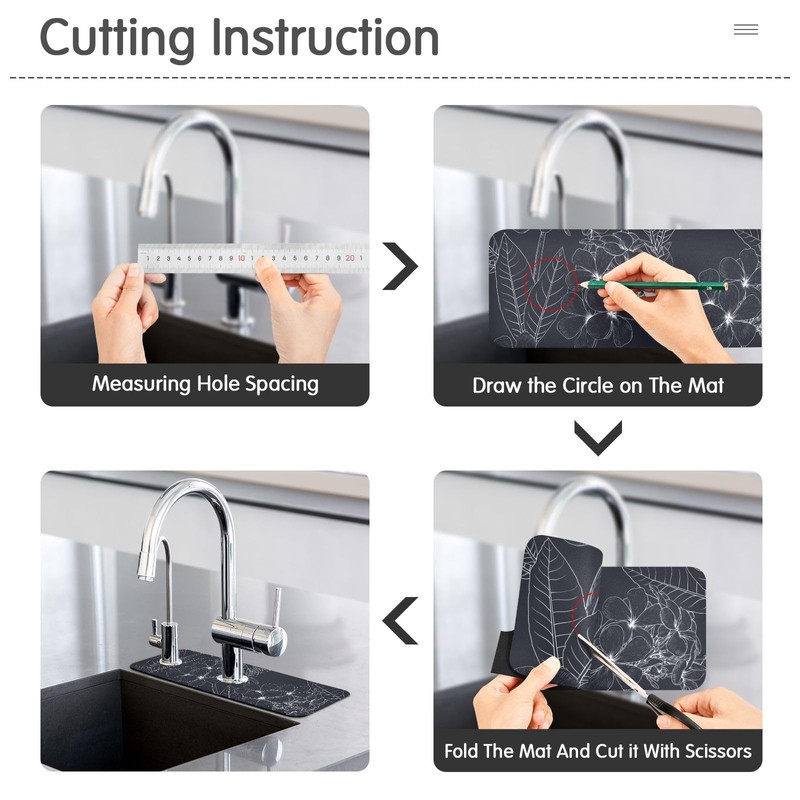 Cutting Instruction

1 2 3 4 5 6 7 8 9 10 1 2 3 4 5 6 7 8 9 20 1

Measuring Hole Spacing

Draw the Circle on The Mat

Fold The Mat And Cut it With Scissors