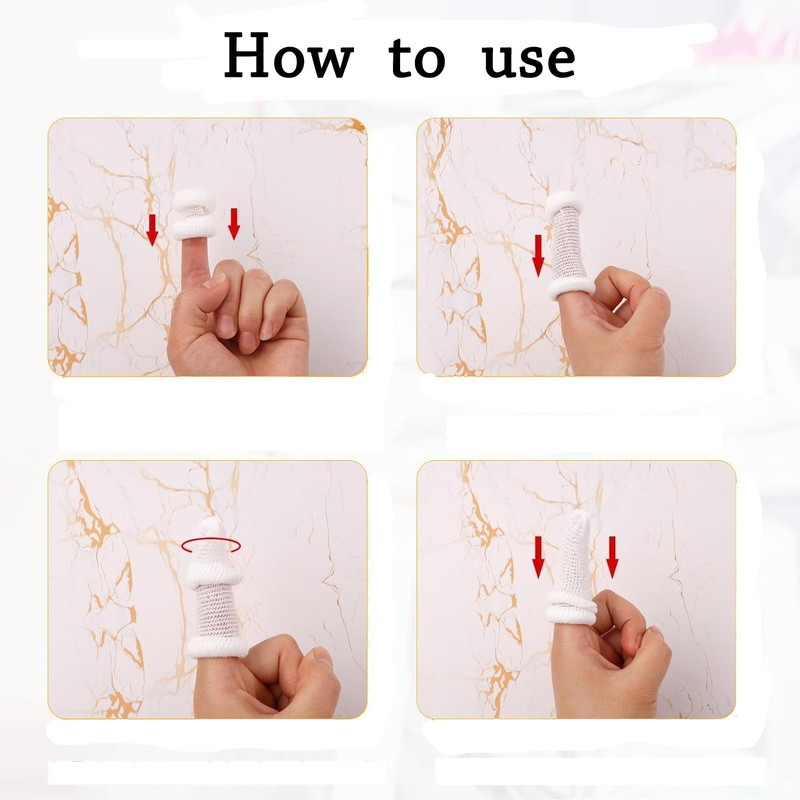 How to use