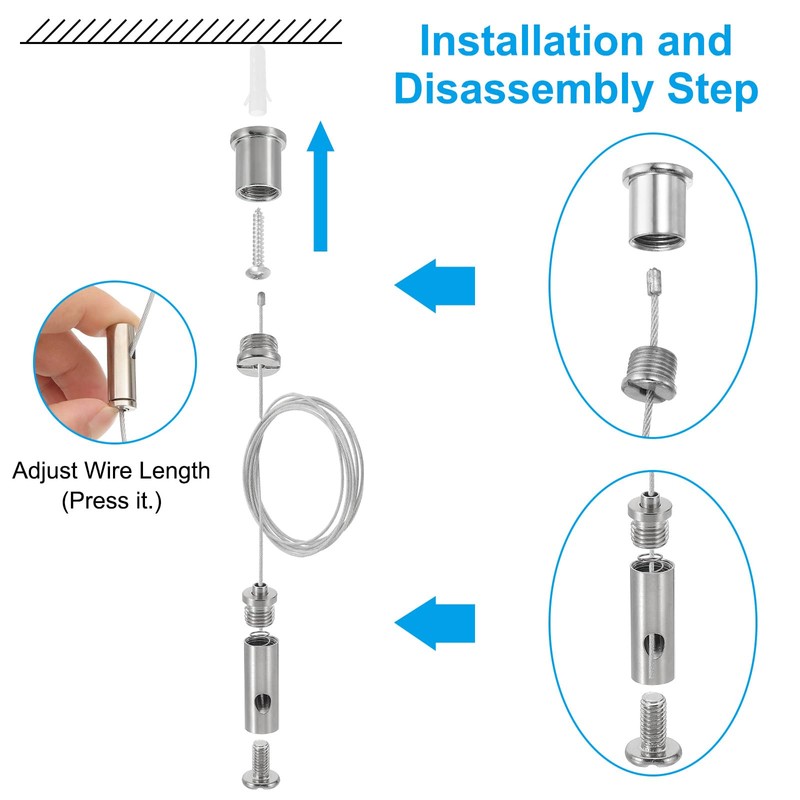 Installation and Disassembly Step

Adjust Wire Length
(Press it.)