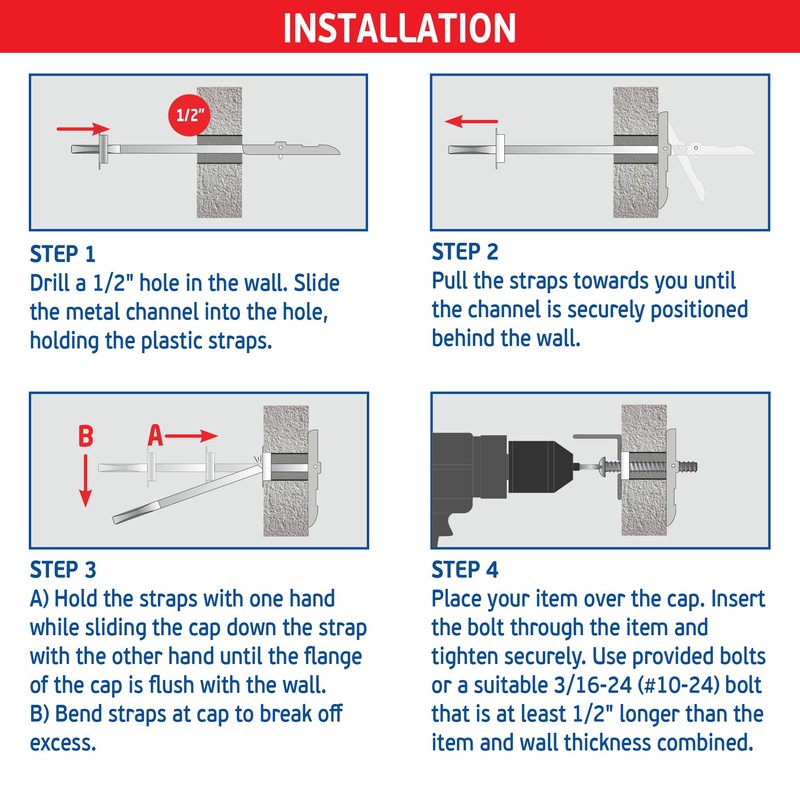 INSTALLATION

1/2"

STEP 1
Drill a 1/2" hole in the wall. Slide the metal channel into the hole, holding the plastic straps.

STEP 2
Pull the straps towards you until the channel is securely positioned behind the wall.

B
A

STEP 3
A) Hold the straps with one hand while sliding the cap down the strap with the other hand until the flange of the cap is flush with the wall.
B) Bend straps at cap to break off excess.

STEP 4
Place your item over the cap. Insert the bolt through the item and tighten securely. Use provided bolts or a suitable 3/16-24 (#10-24) bolt that is at least 1/2" longer than the item and wall thickness combined.