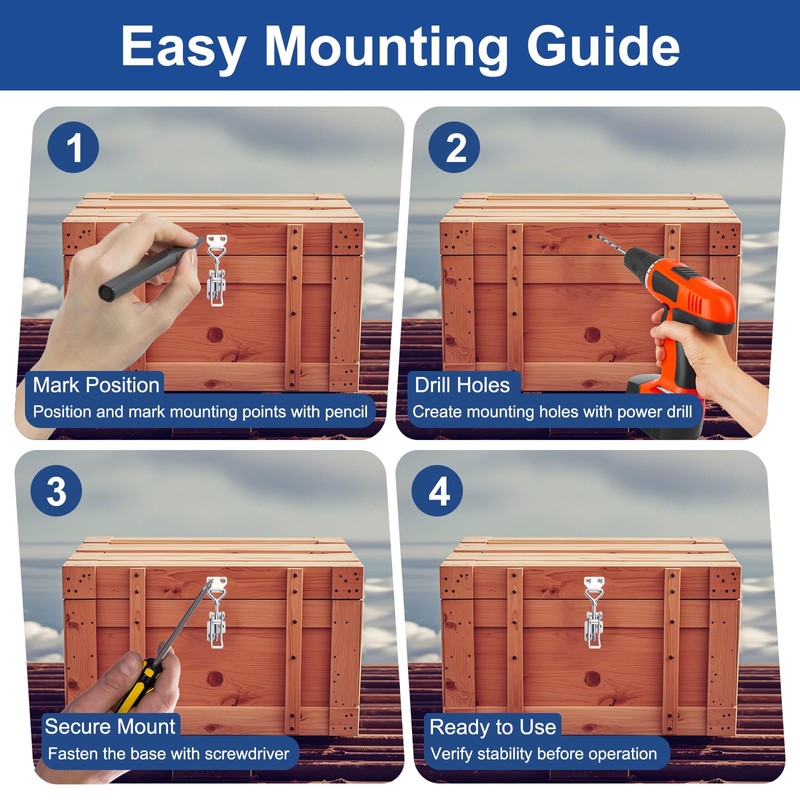 Easy Mounting Guide

1

Mark Position

Position and mark mounting points with pencil

2

Drill Holes

Create mounting holes with power drill

3

Secure Mount

Fasten the base with screwdriver

4

Ready to Use

Verify stability before operation