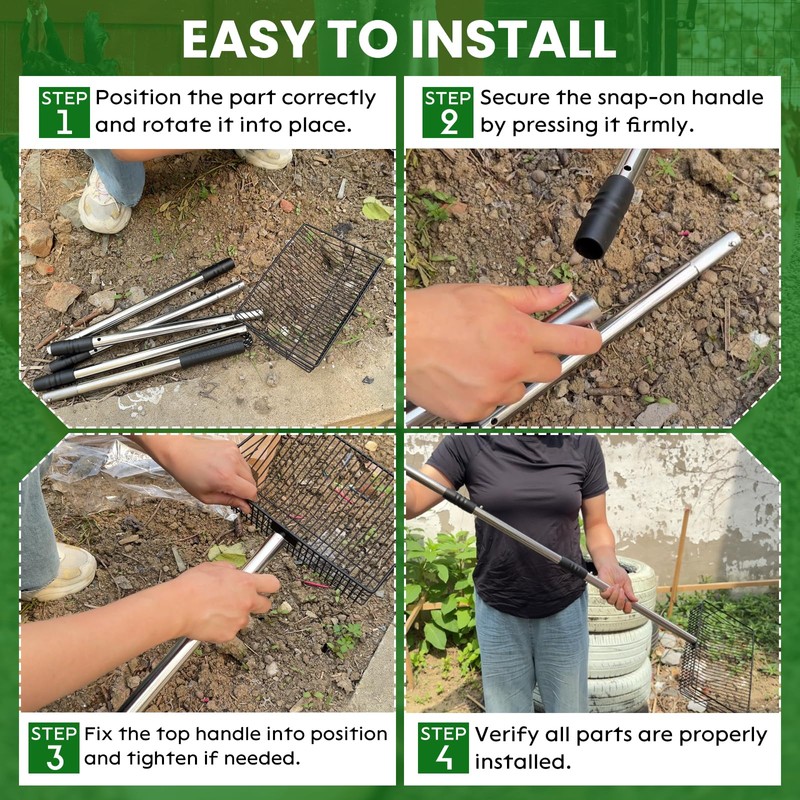 EASY TO INSTALL

STEP 1 Position the part correctly and rotate it into place.

STEP 2 Secure the snap-on handle by pressing it firmly.

STEP 3 Fix the top handle into position and tighten if needed.

STEP 4 Verify all parts are properly installed.