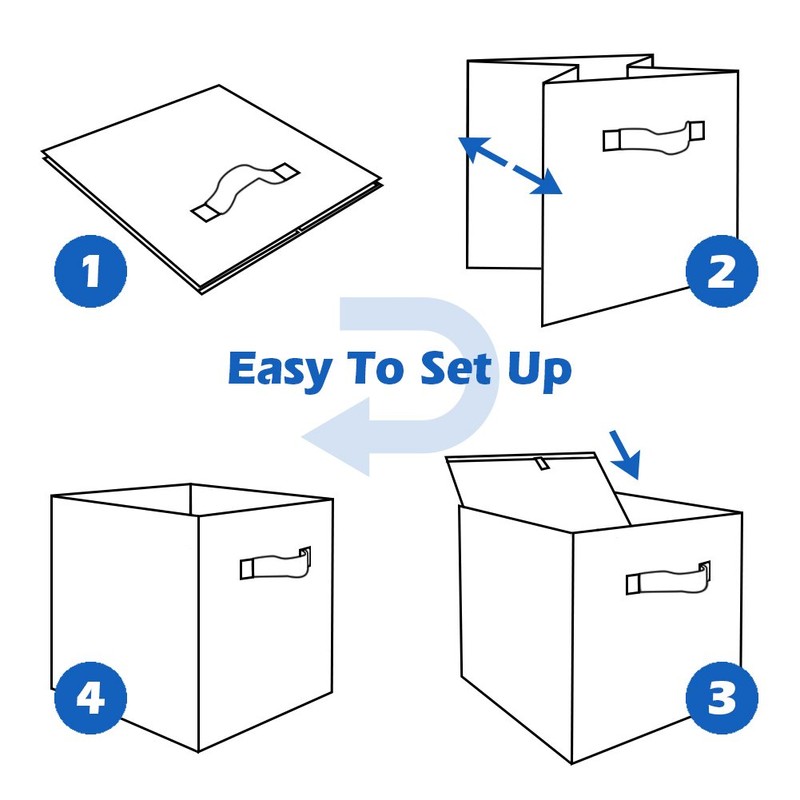 1

2

Easy To Set Up

4

3