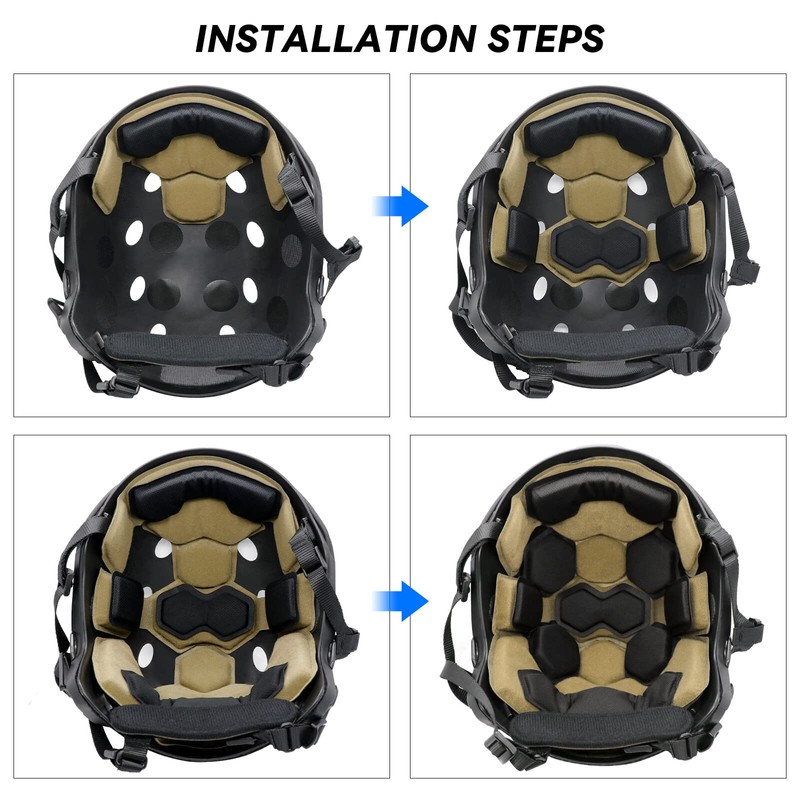 INSTALLATION STEPS