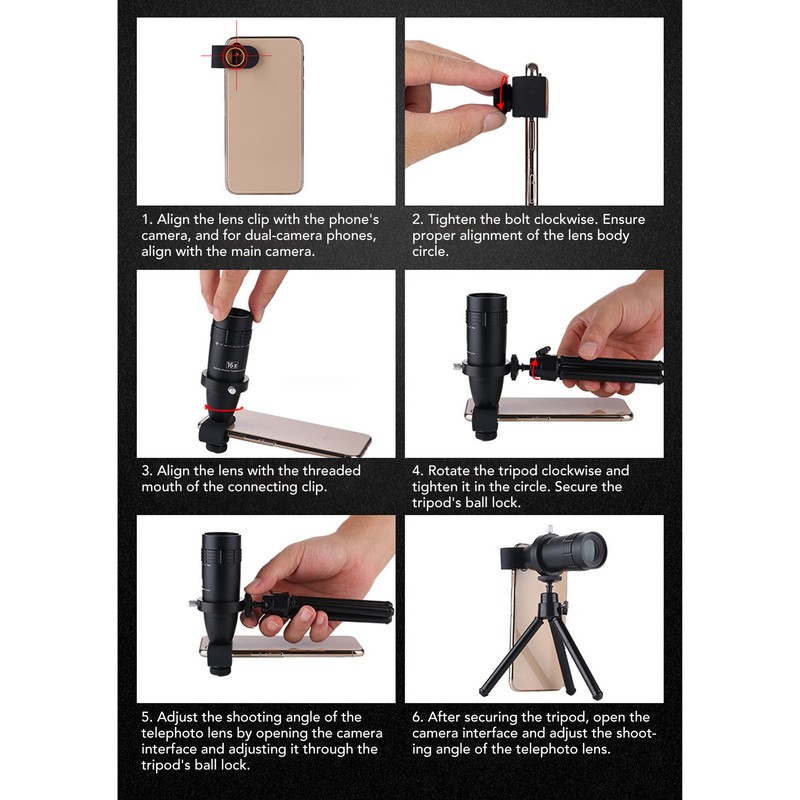 1. Align the lens clip with the phone's camera, and for dual-camera phones, align with the main camera.

2. Tighten the bolt clockwise. Ensure proper alignment of the lens body circle.

16x

3. Align the lens with the threaded mouth of the connecting clip.

4. Rotate the tripod clockwise and tighten it in the circle. Secure the tripod's ball lock.

5. Adjust the shooting angle of the telephoto lens by opening the camera interface and adjusting it through the tripod's ball lock.

6. After securing the tripod, open the camera interface and adjust the shooting angle of the telephoto lens.