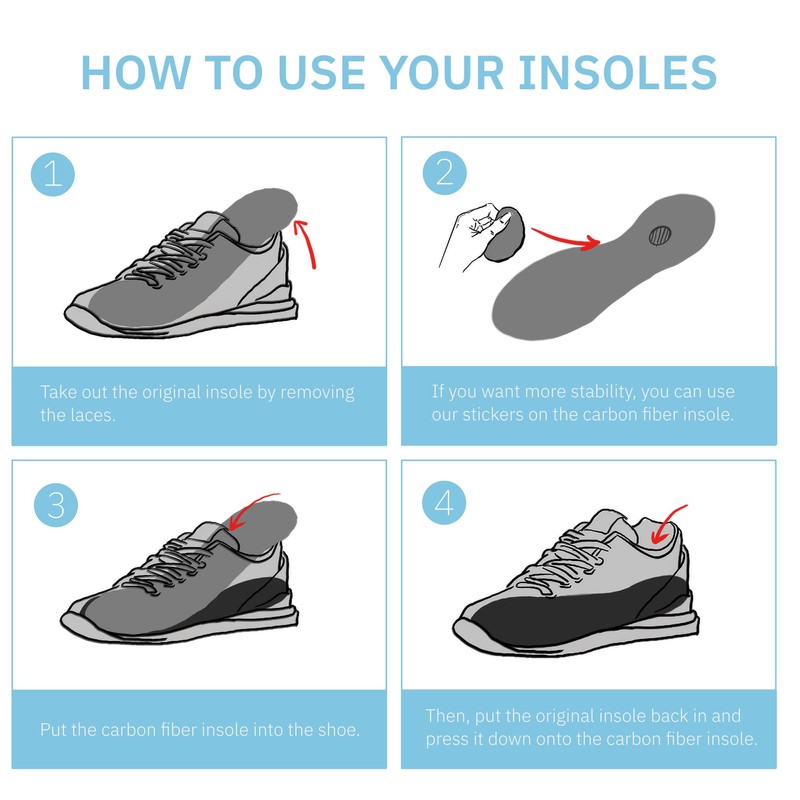 HOW TO USE YOUR INSOLES

1

Take out the original insole by removing the laces.

2

If you want more stability, you can use our stickers on the carbon fiber insole.

3

Put the carbon fiber insole into the shoe.

4

Then, put the original insole back in and press it down onto the carbon fiber insole.