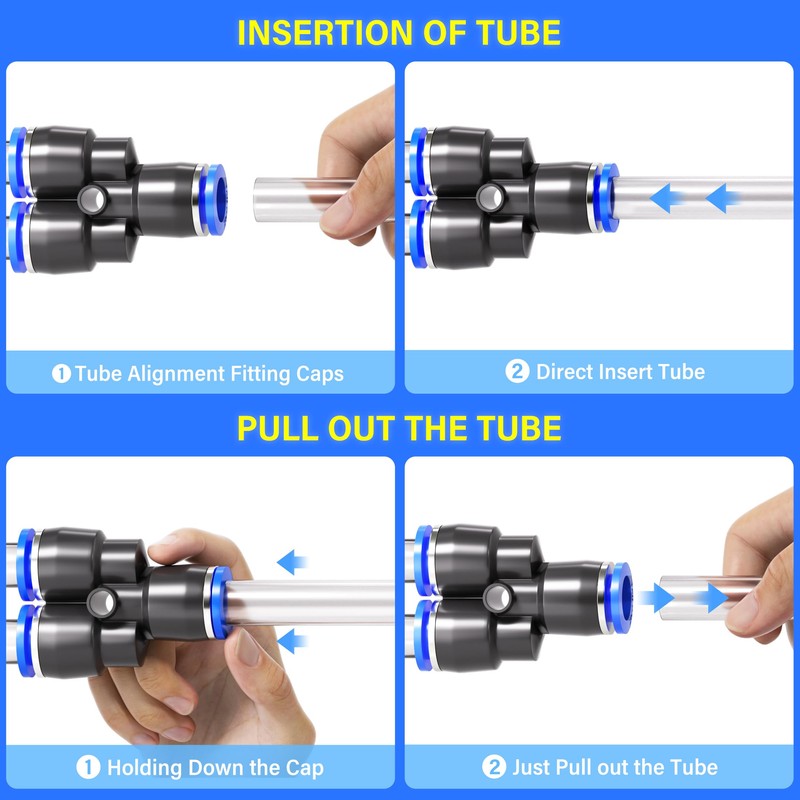 INSERTION OF TUBE

1 Tube Alignment Fitting Caps

2 Direct Insert Tube

PULL OUT THE TUBE

1 Holding Down the Cap

2 Just Pull out the Tube