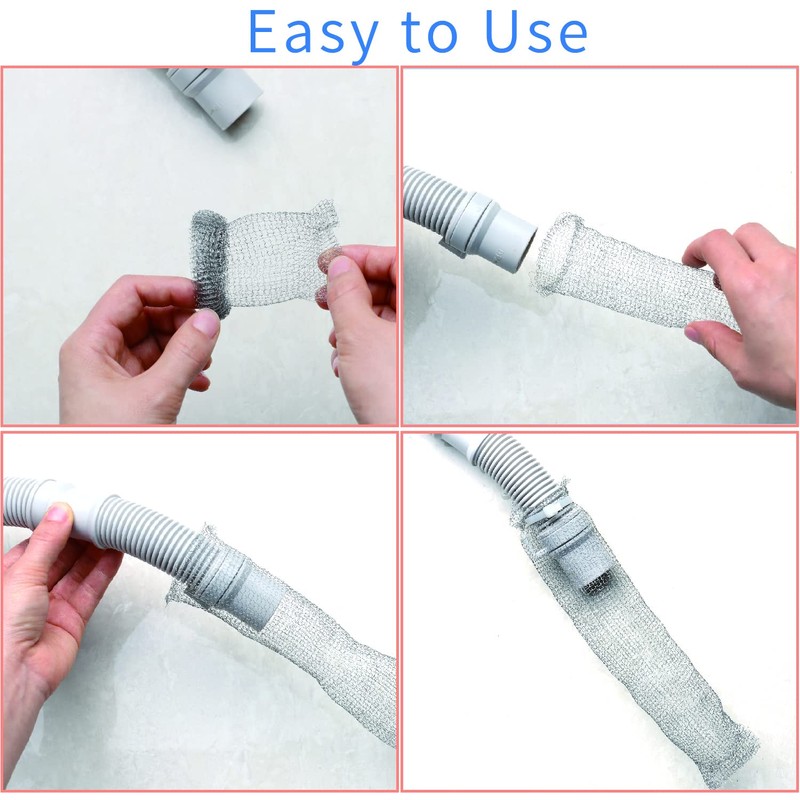 Easy to Use