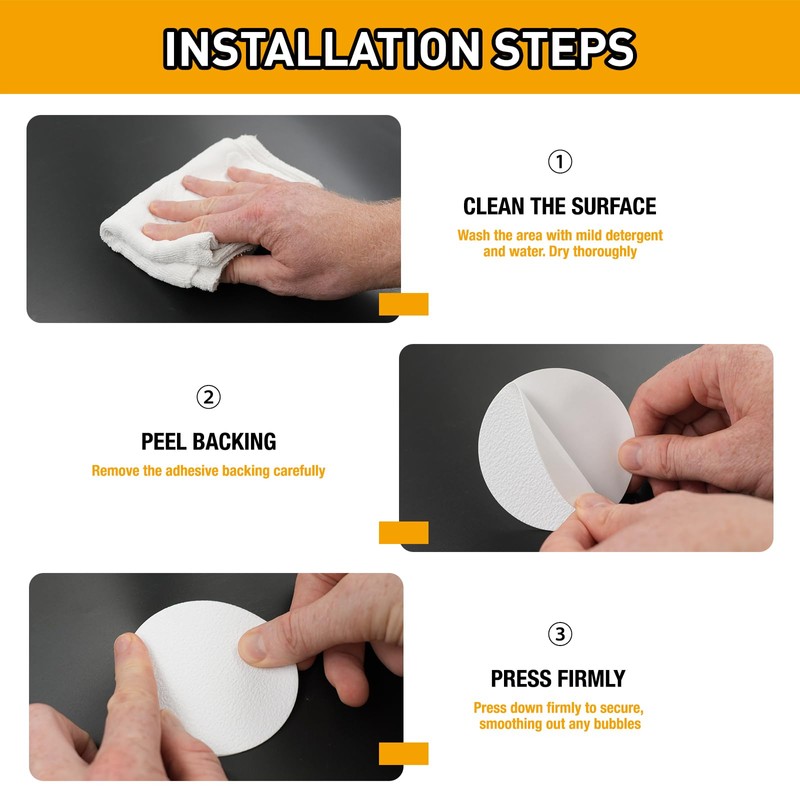 INSTALLATION STEPS

①

CLEAN THE SURFACE

Wash the area with mild detergent and water. Dry thoroughly

②

PEEL BACKING

Remove the adhesive backing carefully

③

PRESS FIRMLY

Press down firmly to secure, smoothing out any bubbles