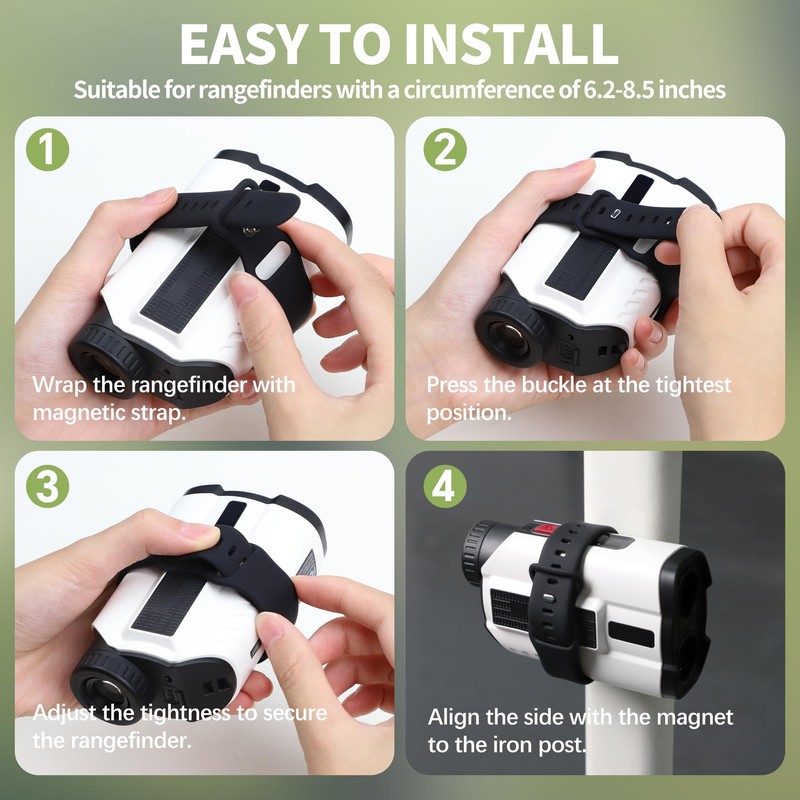 EASY TO INSTALL

Suitable for rangefinders with a circumference of 6.2-8.5 inches

1

Wrap the rangefinder with magnetic strap.

2

Press the buckle at the tightest position.

3

Adjust the tightness to secure the rangefinder.

4

Align the side with the magnet to the iron post.