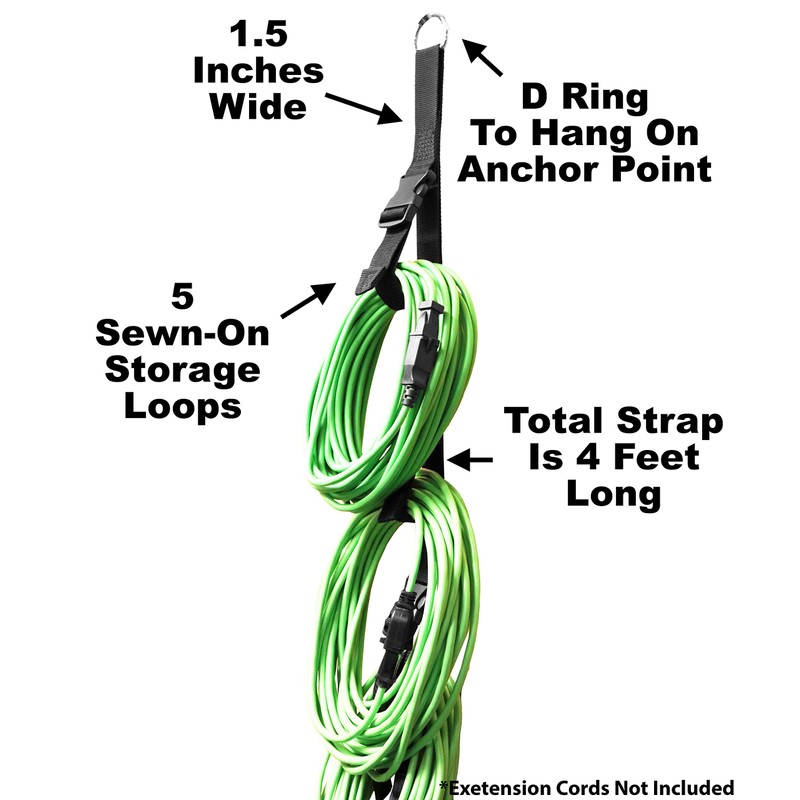 1.5 Inches Wide

D Ring To Hang On Anchor Point

5 Sewn-On Storage Loops

Total Strap Is 4 Feet Long

*Exetension Cords Not Included