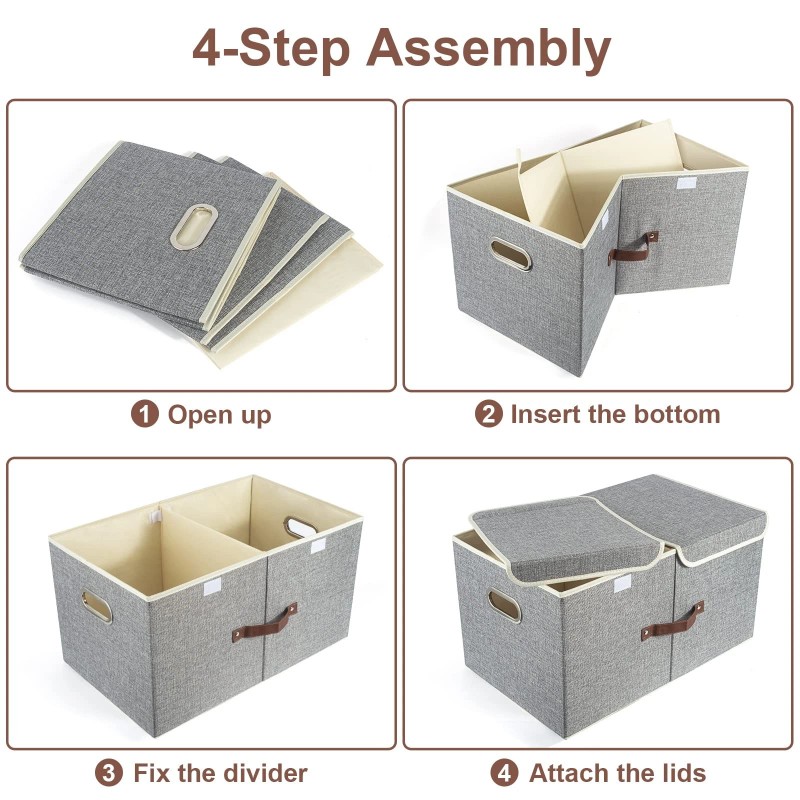 4-Step Assembly

1 Open up

2 Insert the bottom

3 Fix the divider

4 Attach the lids