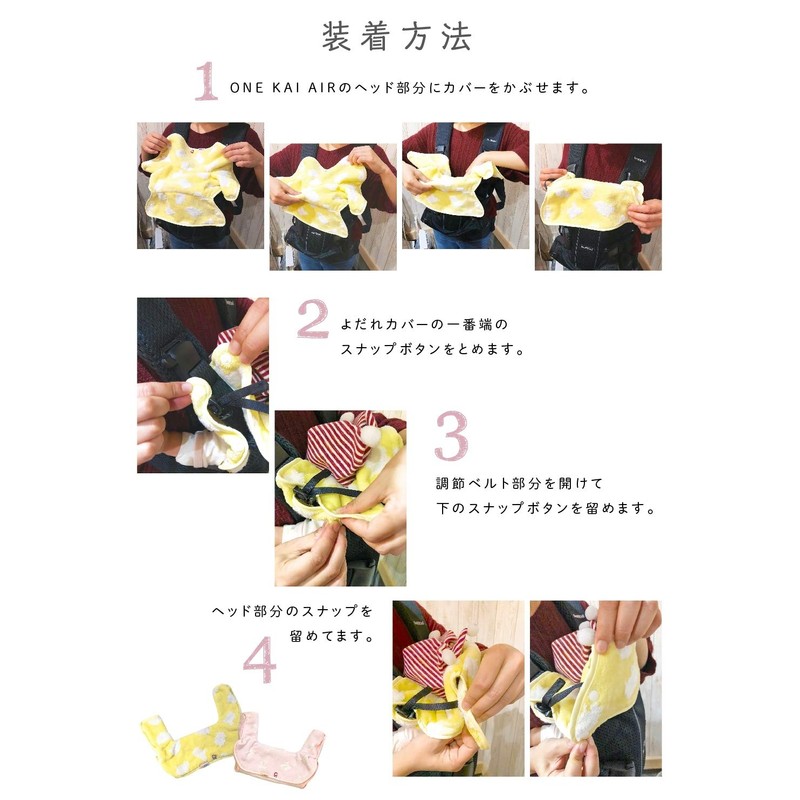 装着方法

1 ONE KAI AIRのヘッド部分にカバーをかぶせます。

2 よだれカバーの一番端のスナップボタンをとめます。

3 調節ベルト部分を開けて下のスナップボタンを留めます。

ヘッド部分のスナップを留めてます。

4