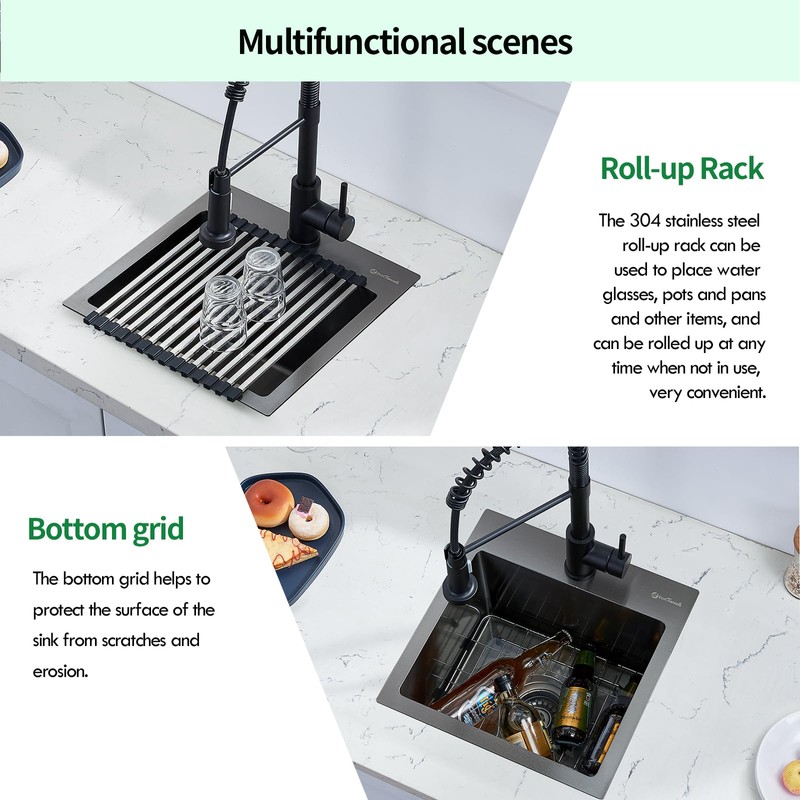 Multifunctional scenes

Roll-up Rack

The 304 stainless steel roll-up rack can be used to place water glasses, pots and pans and other items, and can be rolled up at any time when not in use, very convenient.

Bottom grid

The bottom grid helps to protect the surface of the sink from scratches and erosion.