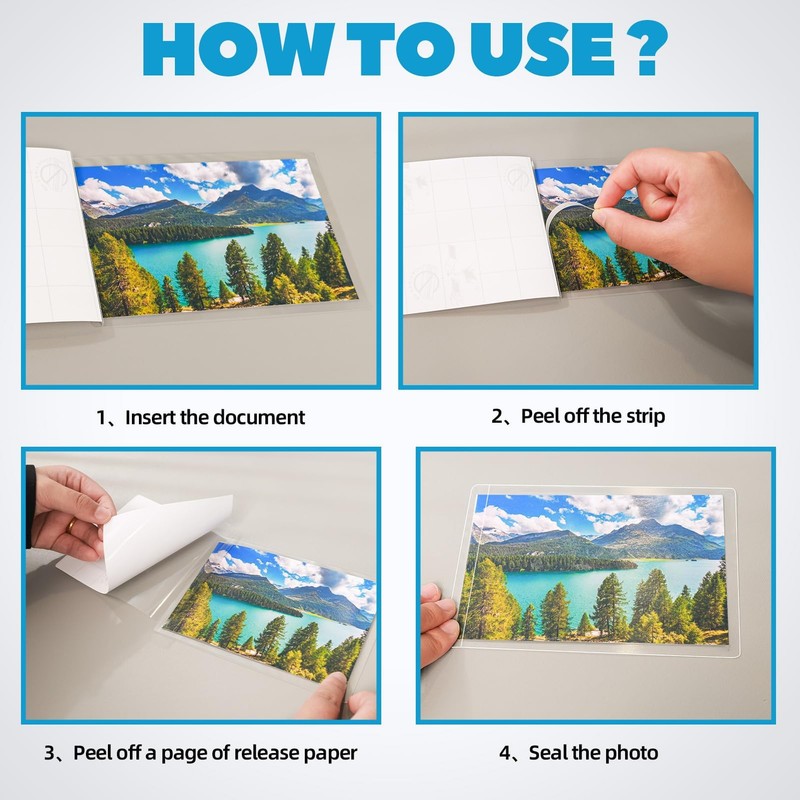 HOW TO USE ?

1、Insert the document

2、Peel off the strip

3、Peel off a page of release paper

4、Seal the photo