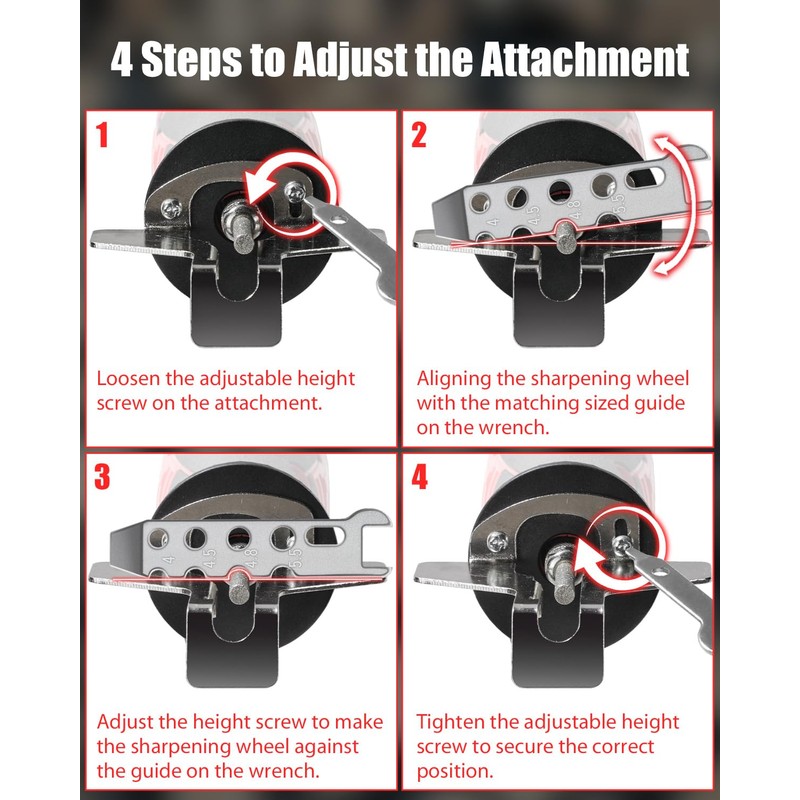 4 Steps to Adjust the Attachment

1

Loosen the adjustable height screw on the attachment.

2

4 4.5 4.8 5.5

Aligning the sharpening wheel with the matching sized guide on the wrench.

3

4 4.5 4.8 5.5

Adjust the height screw to make the sharpening wheel against the guide on the wrench.

4

Tighten the adjustable height screw to secure the correct position.