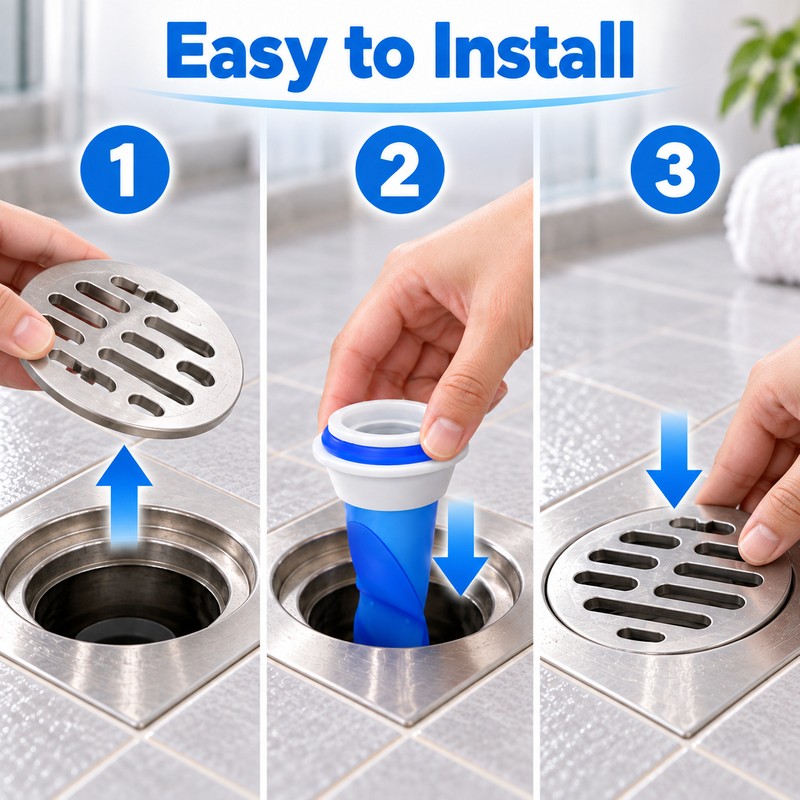 Easy to Install

1

2

3