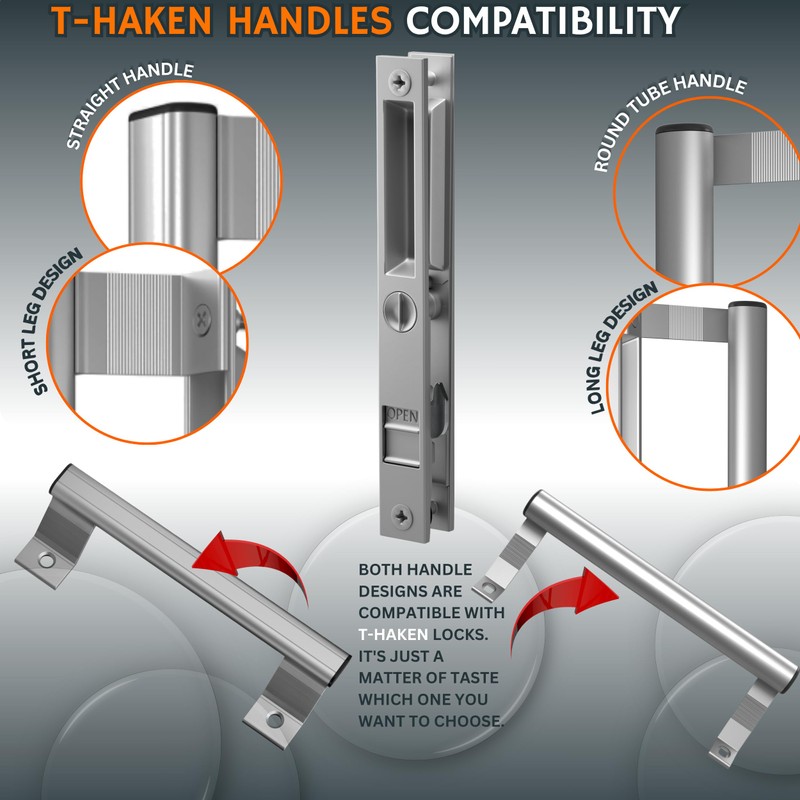 T-HAKEN HANDLES COMPATIBILITY

STRAIGHT HANDLE

SHORT LEG DESIGN

ROUND TUBE HANDLE

LONG LEG DESIGN

OPEN

BOTH HANDLE DESIGNS ARE COMPATIBLE WITH T-HAKEN LOCKS. IT'S JUST A MATTER OF TASTE WHICH ONE YOU WANT TO CHOOSE.