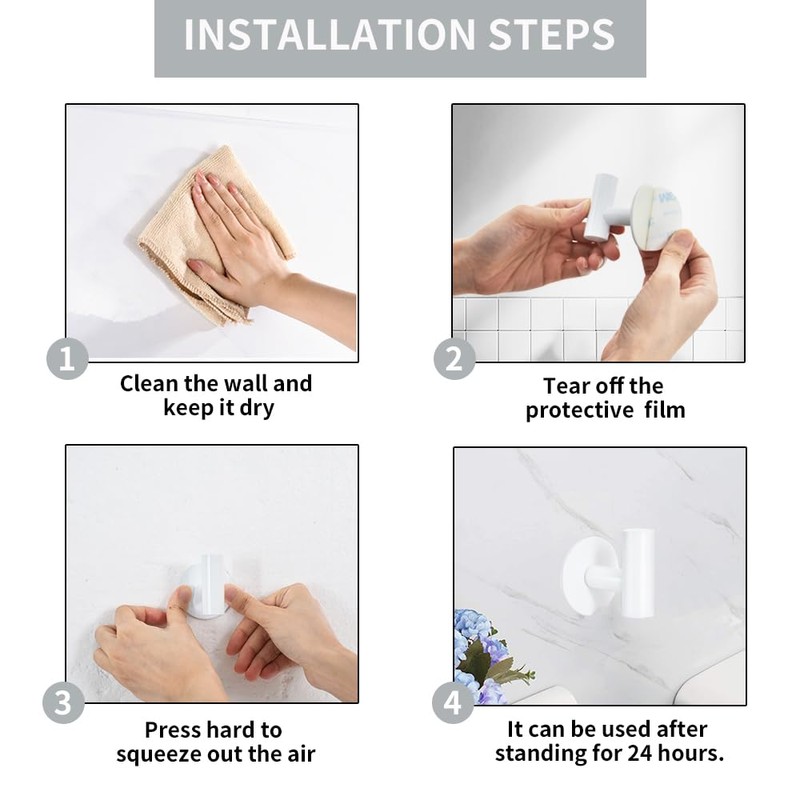 INSTALLATION STEPS

1
Clean the wall and keep it dry

2
Tear off the protective film

3
Press hard to squeeze out the air

4
It can be used after standing for 24 hours.