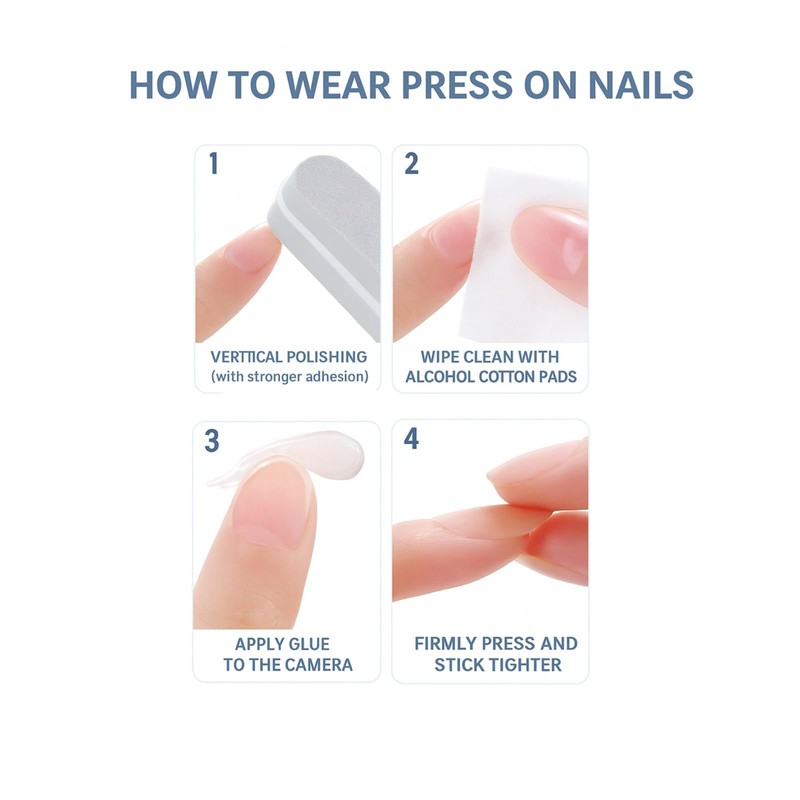 HOW TO WEAR PRESS ON NAILS

1

VERTTICAL POLISHING
(with stronger adhesion)

2

WIPE CLEAN WITH
ALCOHOL COTTON PADS

3

APPLY GLUE
TO THE CAMERA

4

FIRMLY PRESS AND
STICK TIGHTER