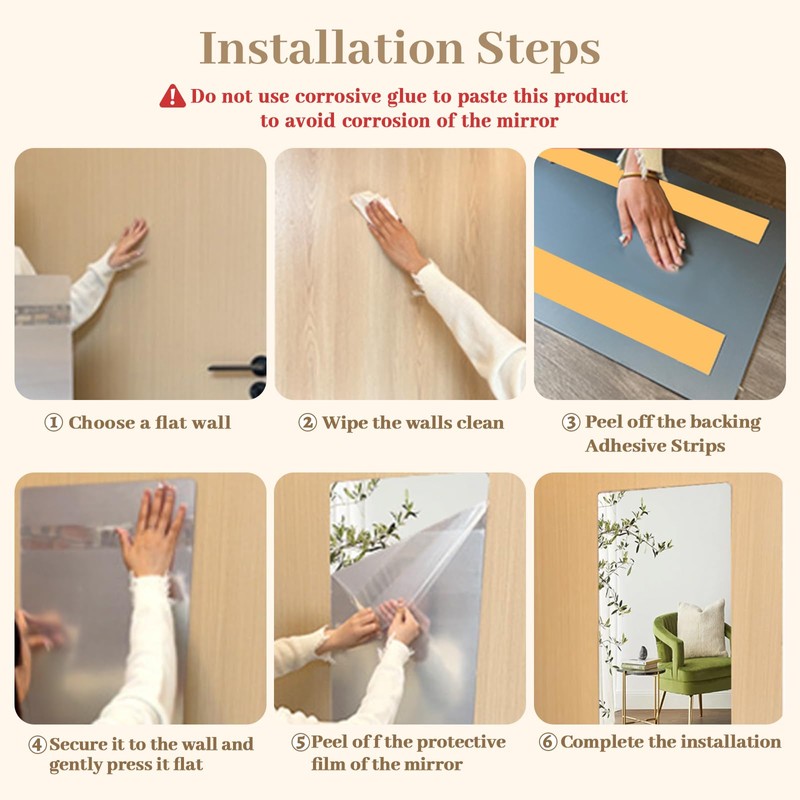 Installation Steps

Do not use corrosive glue to paste this product to avoid corrosion of the mirror

① Choose a flat wall

② Wipe the walls clean

③ Peel off the backing Adhesive Strips

④ Secure it to the wall and gently press it flat

⑤ Peel of f the protective film of the mirror

⑥ Complete the installation