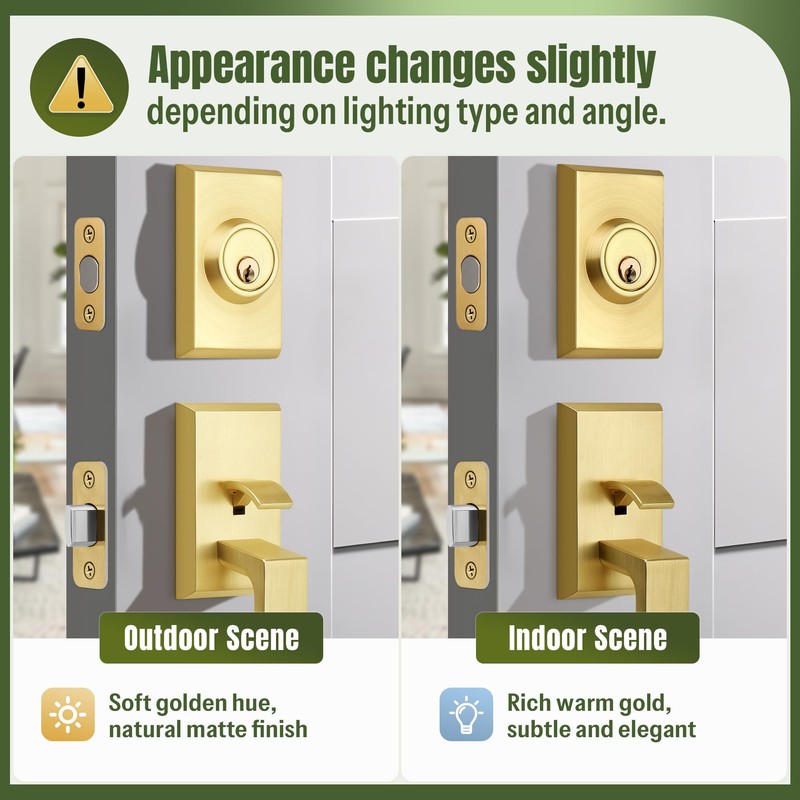 Appearance changes slightly
depending on lighting type and angle.

Outdoor Scene

Soft golden hue, natural matte finish

Indoor Scene

Rich warm gold, subtle and elegant