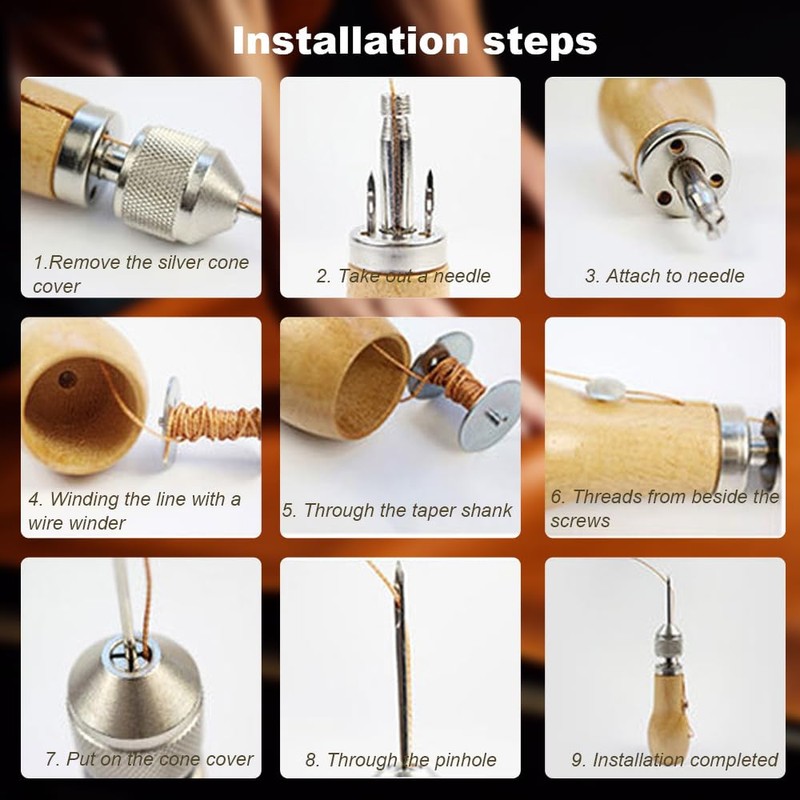 Installation steps

1.Remove the silver cone cover

2. Take out a needle

3. Attach to needle

4. Winding the line with a wire winder

5. Through the taper shank

6. Threads from beside the screws

7. Put on the cone cover

8. Through the pinhole

9. Installation completed