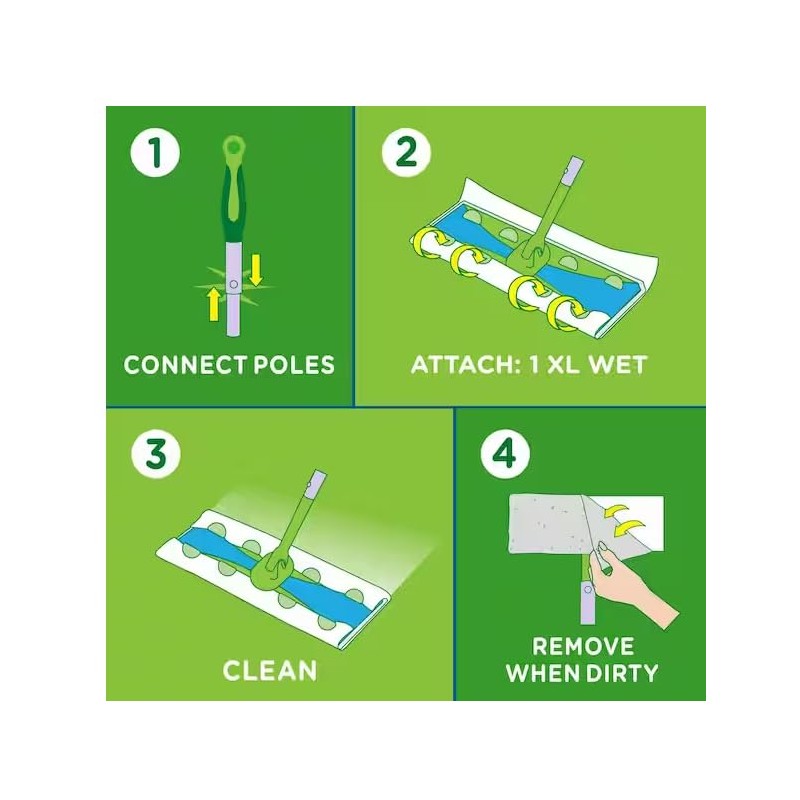 1

CONNECT POLES

2

ATTACH: 1 XL WET

3

CLEAN

4

REMOVE WHEN DIRTY