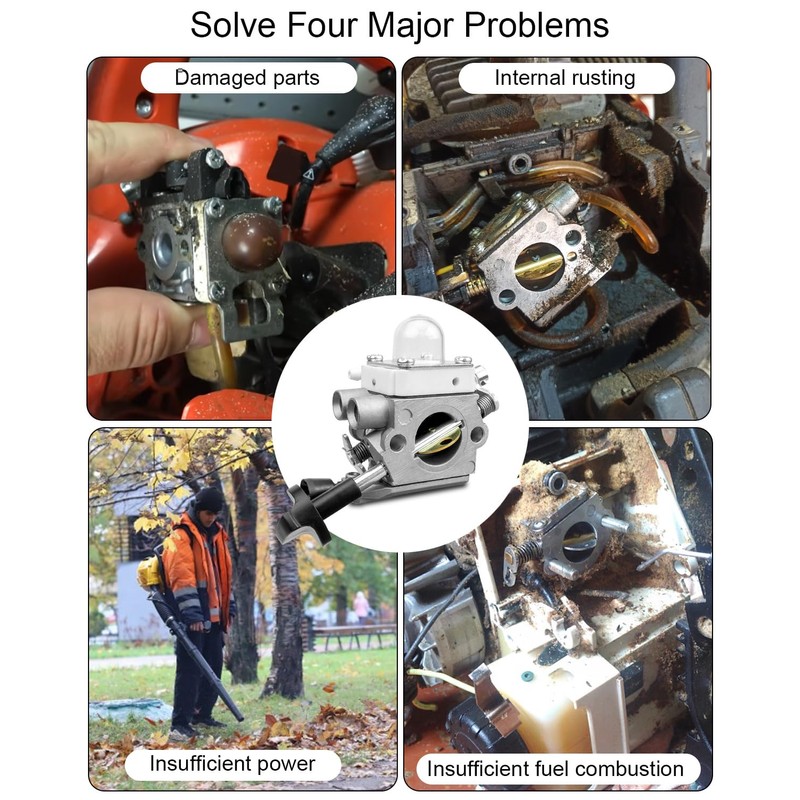 Solve Four Major Problems

Damaged parts

Internal rusting

Insufficient power

Insufficient fuel combustion