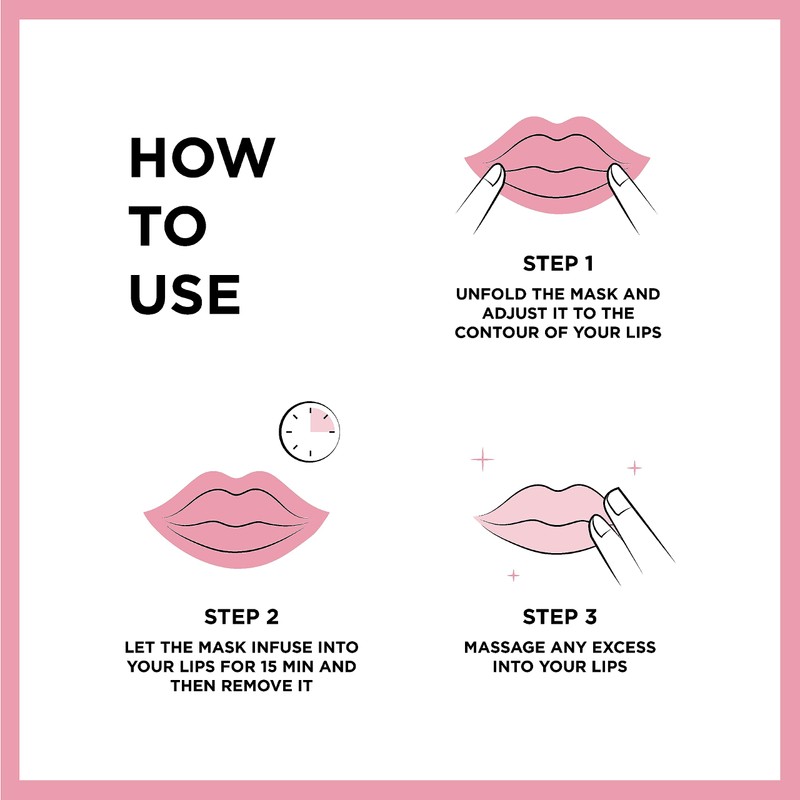 HOW
TO
USE

STEP 1
UNFOLD THE MASK AND ADJUST IT TO THE CONTOUR OF YOUR LIPS

STEP 2
LET THE MASK INFUSE INTO YOUR LIPS FOR 15 MIN AND THEN REMOVE IT

STEP 3
MASSAGE ANY EXCESS INTO YOUR LIPS