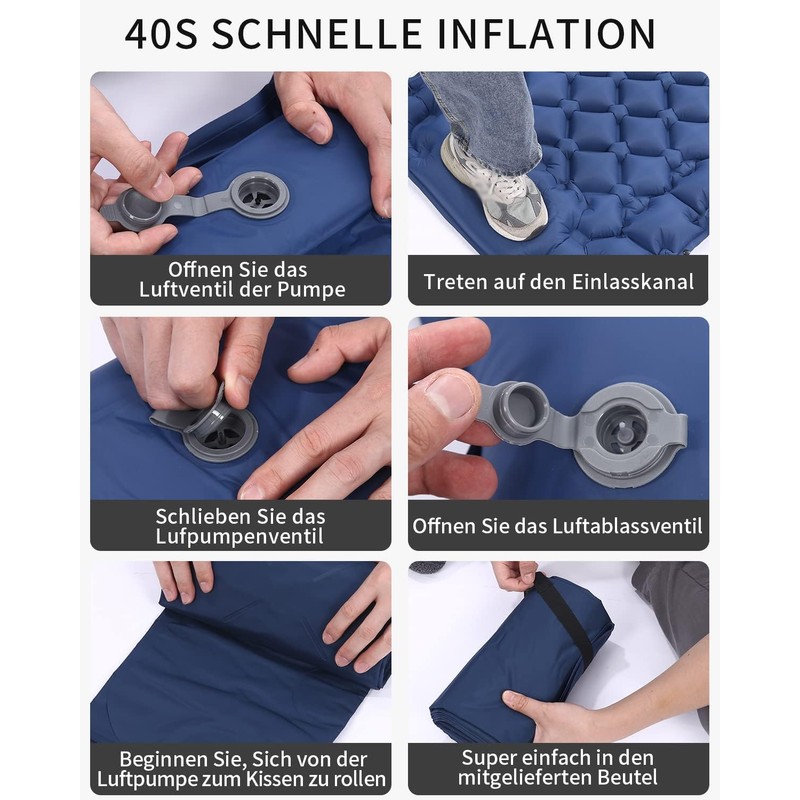 40S SCHNELLE INFLATION

Offnen Sie das Luftventil der Pumpe

Treten auf den Einlasskanal

Schlieben Sie das Lufpumpenventil

Offnen Sie das Luftablassventil

Beginnen Sie, Sich von der Luftpumpe zum Kissen zu rollen

Super einfach in den mitgelieferten Beutel