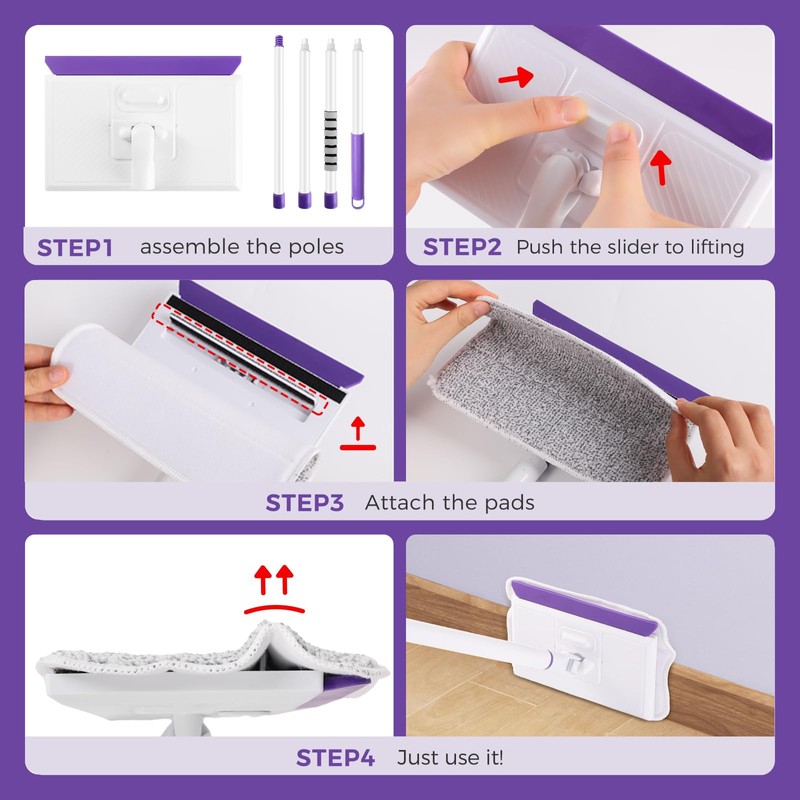 STEP1 assemble the poles

STEP2 Push the slider to lifting

STEP3 Attach the pads

STEP4 Just use it!