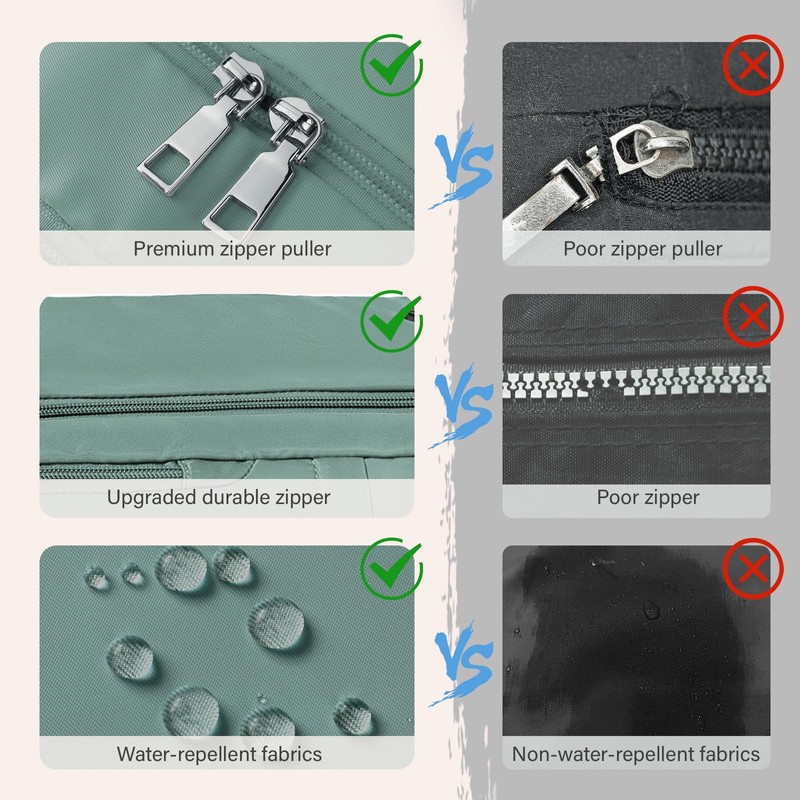 Premium zipper puller

VS

Poor zipper puller

Upgraded durable zipper

VS

Poor zipper

Water-repellent fabrics

VS

Non-water-repellent fabrics