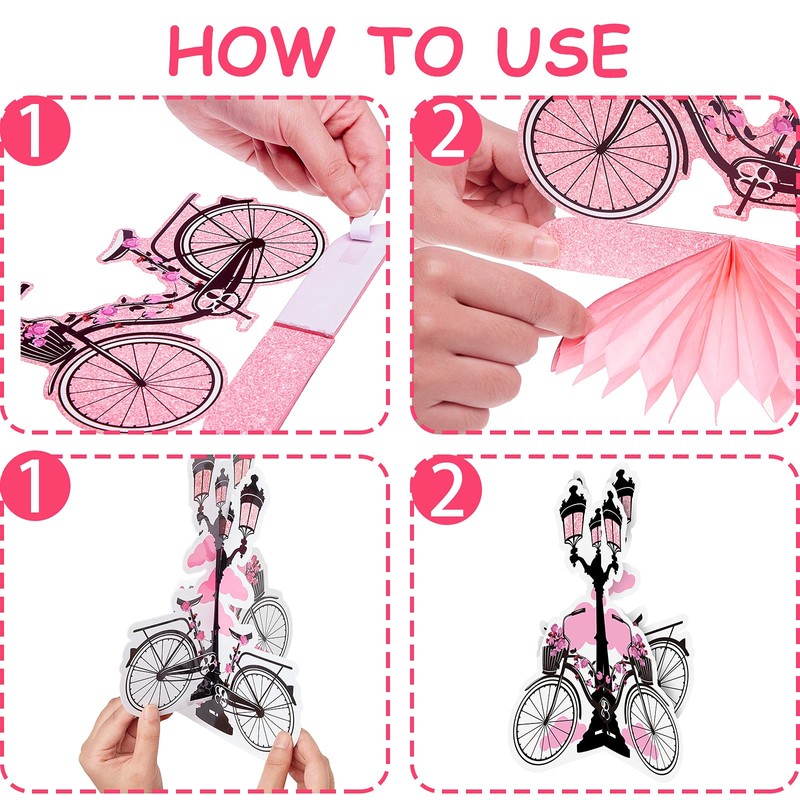 HOW TO USE

1

2

1

2