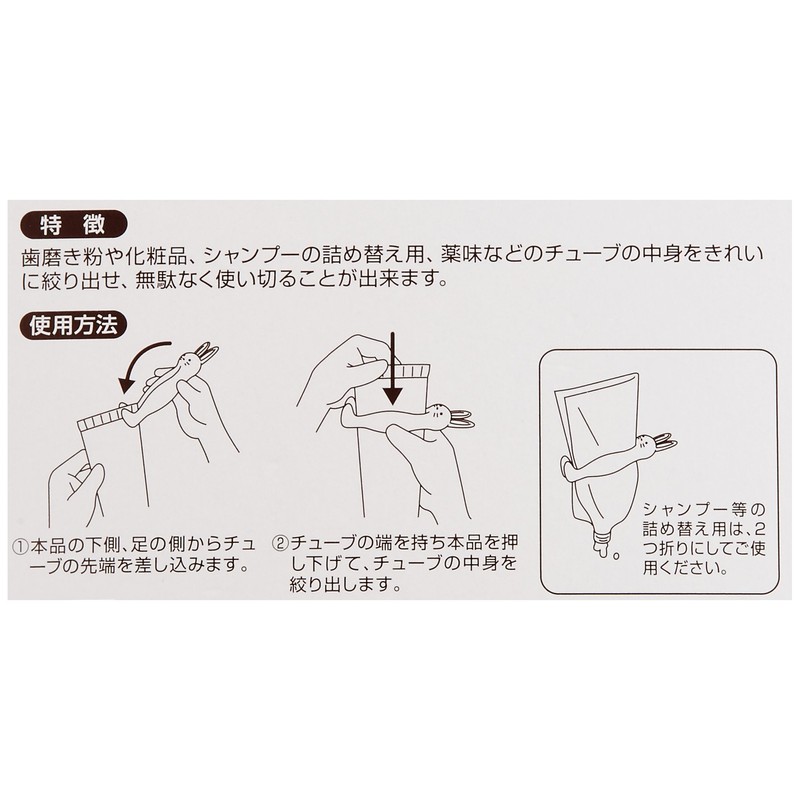 特　徴

歯磨き粉や化粧品、シャンプーの詰め替え用、薬味などのチューブの中身をきれいに絞り出せ、無駄なく使い切ることが出来ます。

使用方法

①本品の下側、足の側からチューブの先端を差し込みます。

②チューブの端を持ち本品を押し下げて、チューブの中身を絞り出します。

シャンプー等の詰め替え用は、2つ折りにしてご使用ください。